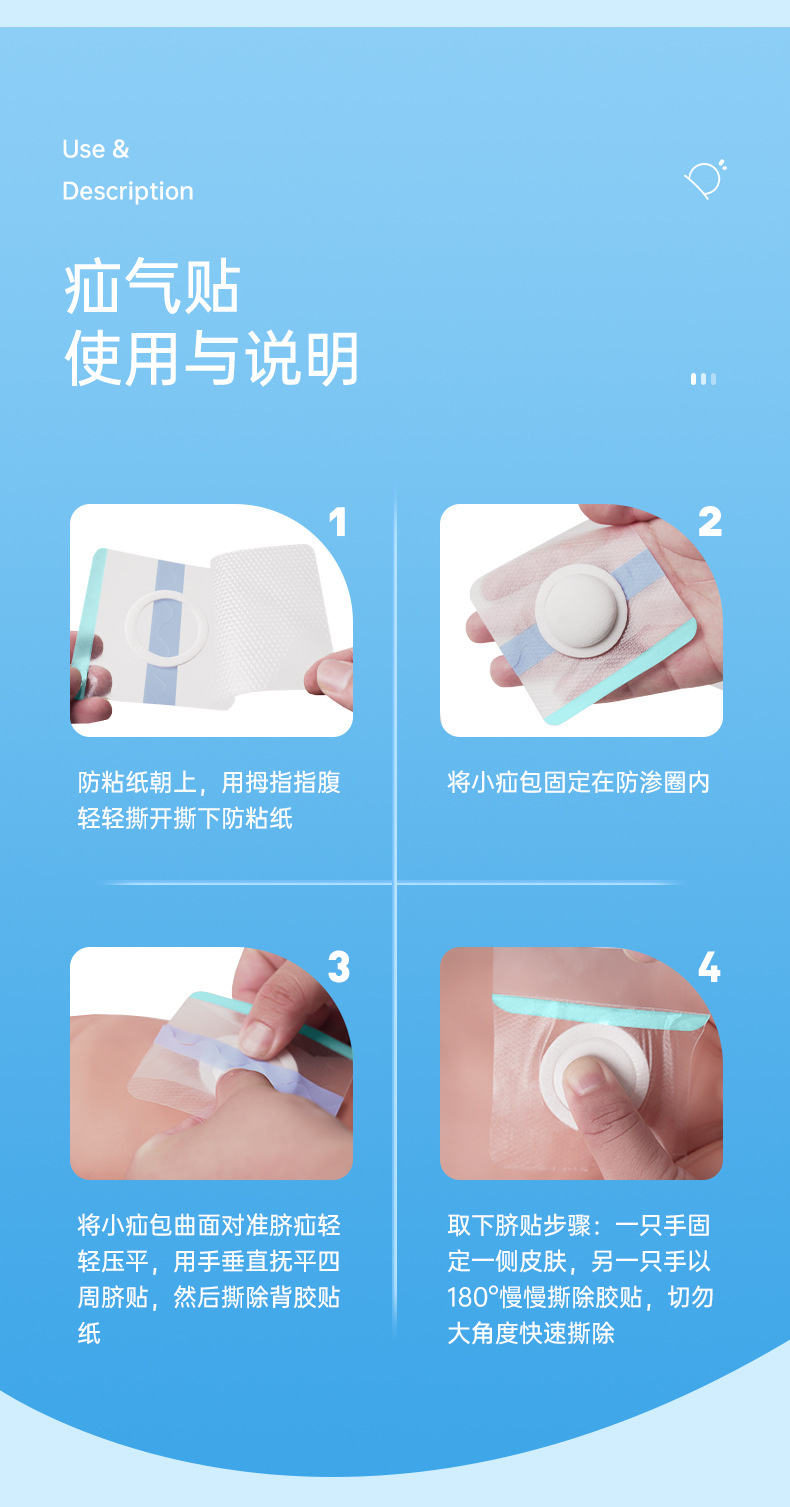 Use &
Description

疝气贴
使用与说明

1

防粘纸朝上，用拇指指腹轻轻撕开撕下防粘纸

2

将小疝包固定在防渗圈内

3

将小疝包曲面对准脐疝轻轻压平，用手垂直抚平四周脐贴，然后撕除背胶贴纸

4

取下脐贴步骤：一只手固定一侧皮肤，另一只手以180°慢慢撕除胶贴，切勿大角度快速撕除