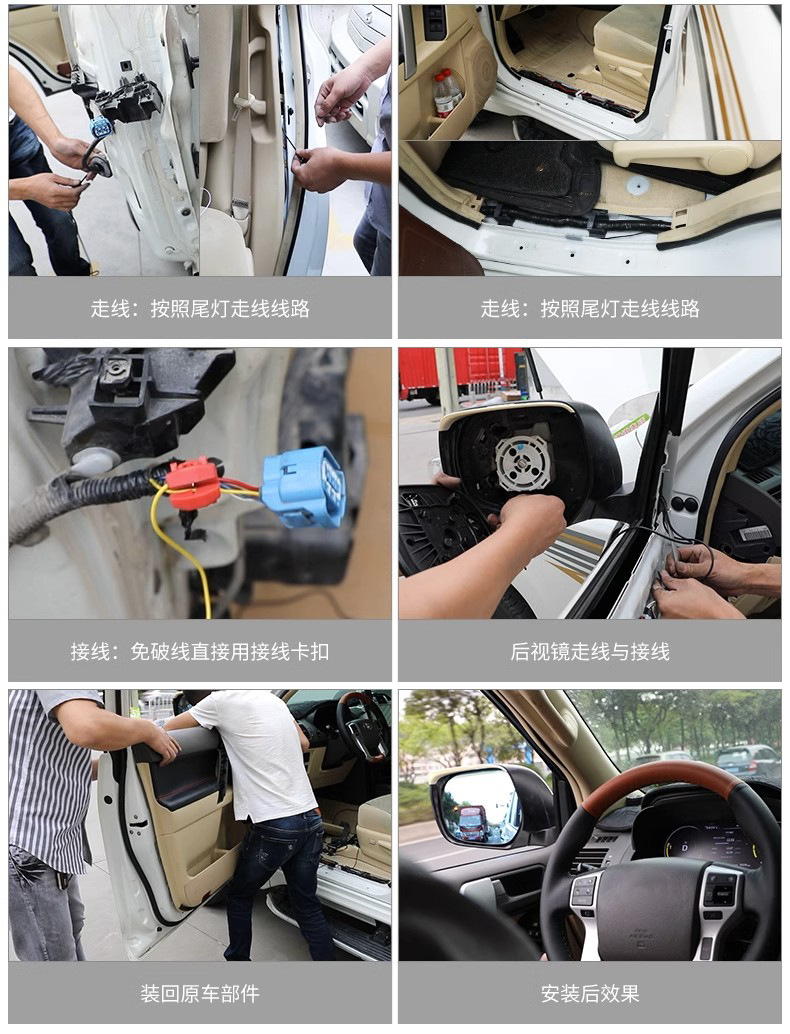 走线：按照尾灯走线线路

走线：按照尾灯走线线路

接线：免破线直接用接线卡扣

后视镜走线与接线

装回原车部件

安装后效果