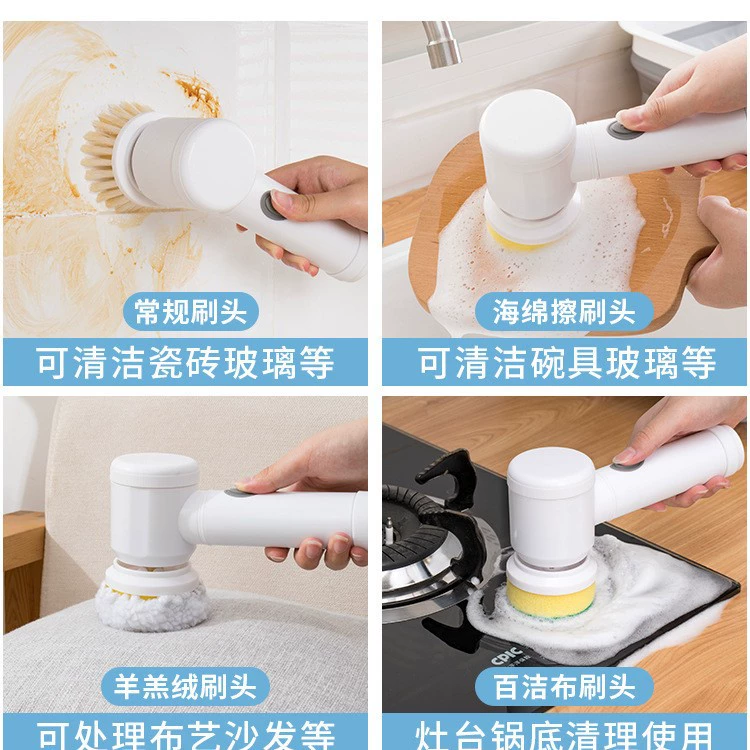 常规刷头

可清洁瓷砖玻璃等

海绵擦刷头

可清洁碗具玻璃等

羊羔绒刷头

可处理布艺沙发等

CPIC

百洁布刷头

灶台锅底清理使用