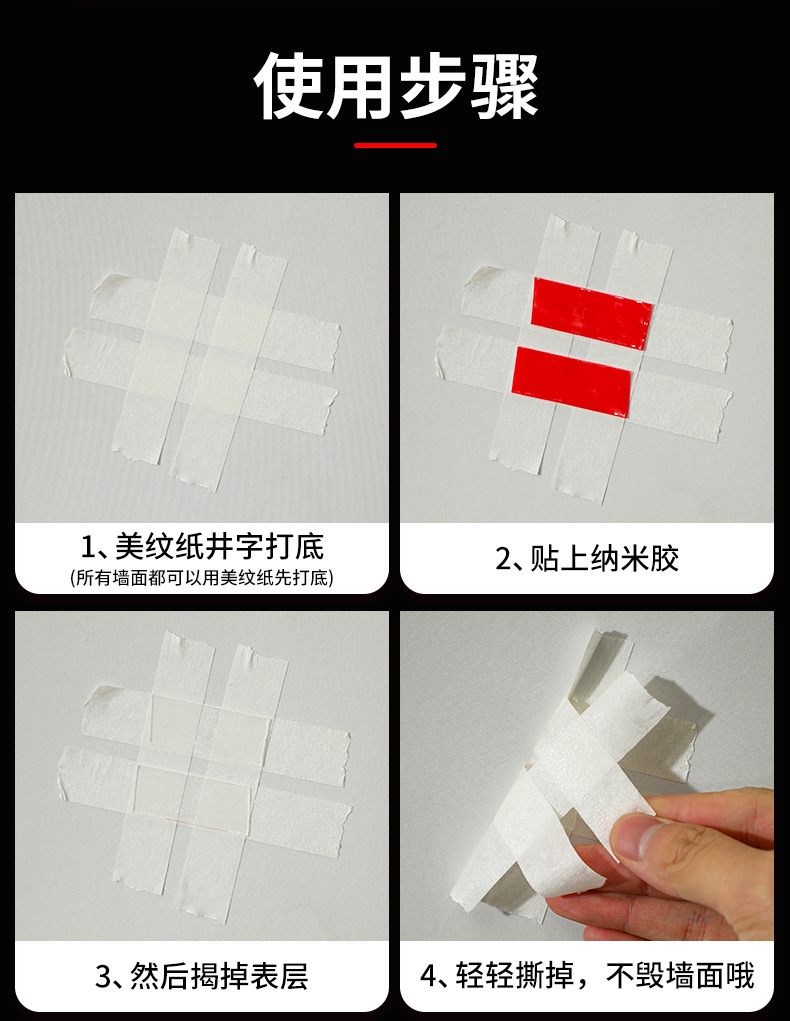 使用步骤

1、美纹纸井字打底
(所有墙面都可以用美纹纸先打底)

2、贴上纳米胶

3、然后揭掉表层

4、轻轻撕掉，不毁墙面哦