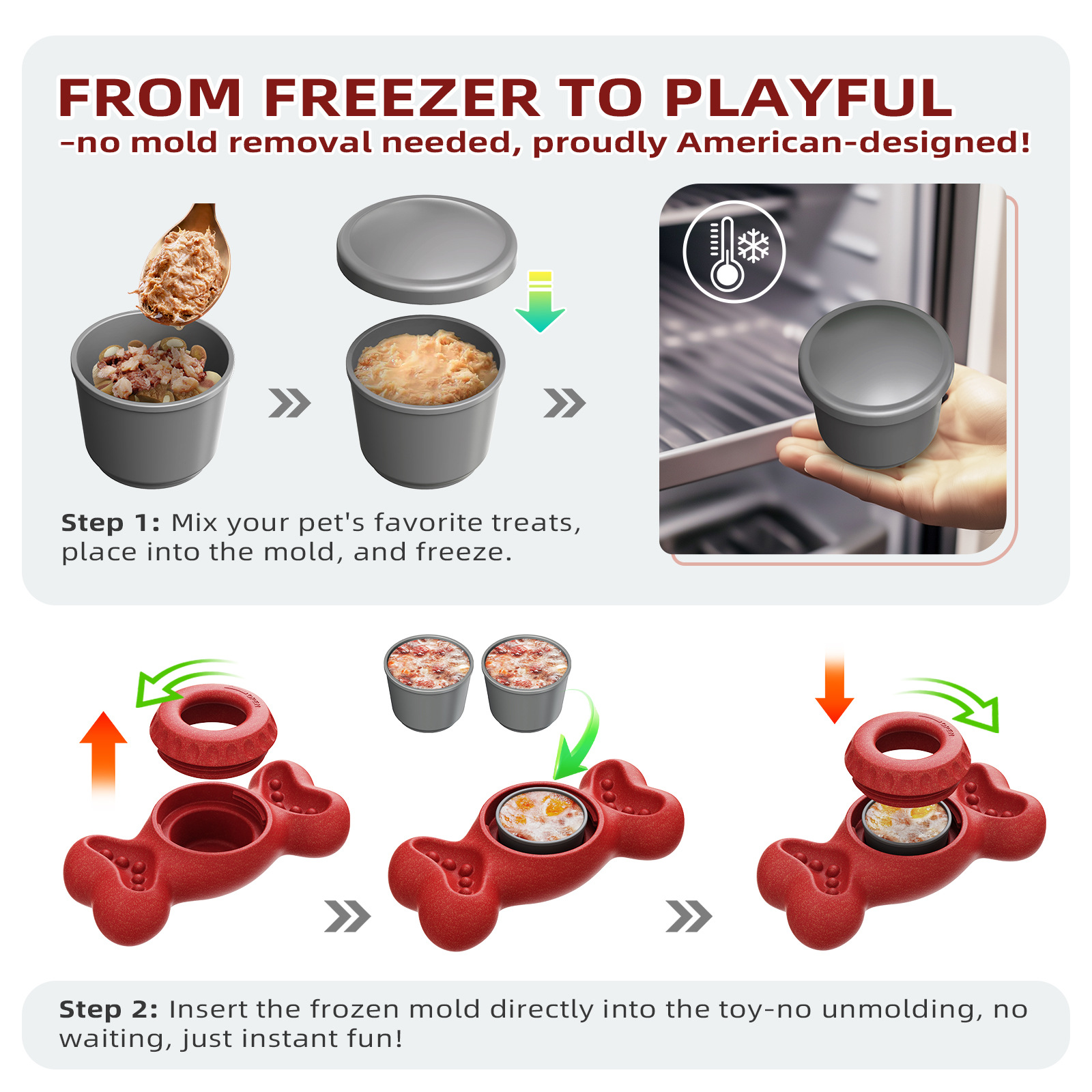 FROM FREEZER TO PLAYFUL
-no mold removal needed, proudly American-designed!

Step 1: Mix your pet's favorite treats, place into the mold, and freeze.

Step 2: Insert the frozen mold directly into the toy-no unmolding, no waiting, just instant fun!