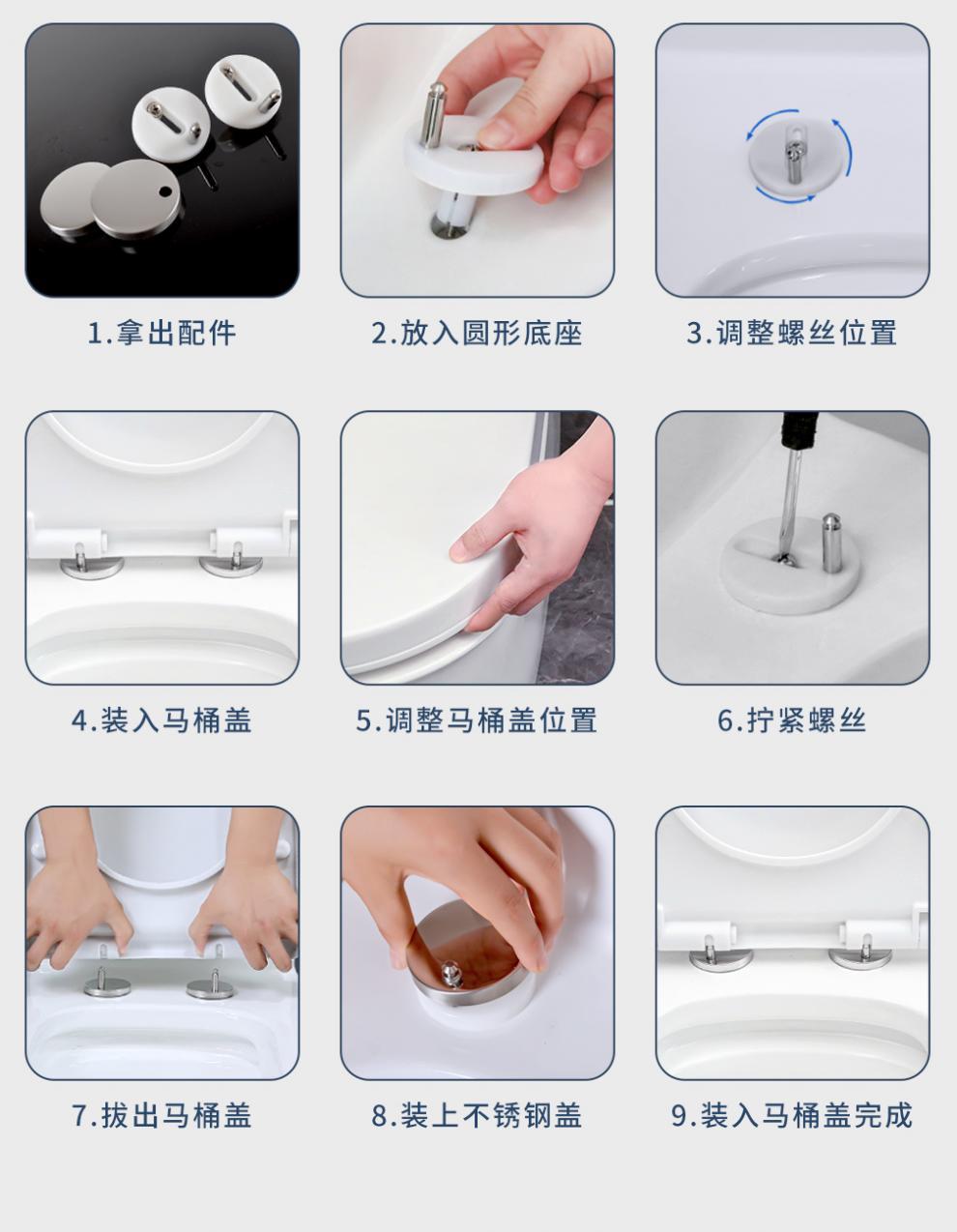 1.拿出配件

2.放入圆形底座

3.调整螺丝位置

4.装入马桶盖

5.调整马桶盖位置

6.拧紧螺丝

7.拔出马桶盖

8.装上不锈钢盖

9.装入马桶盖完成