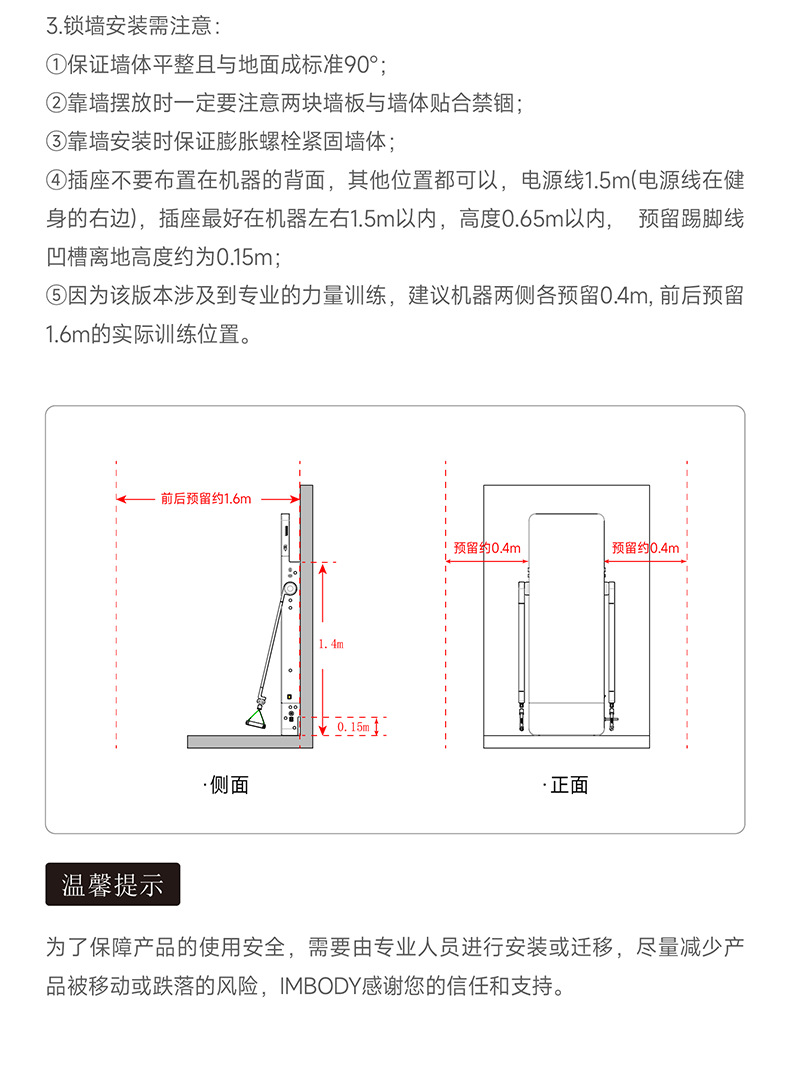 3.锁墙安装需注意：
①保证墙体平整且与地面成标准90°；
②靠墙摆放时一定要注意两块墙板与墙体贴合禁锢；
③靠墙安装时保证膨胀螺栓紧固墙体；
④插座不要布置在机器的背面，其他位置都可以，电源线1.5m(电源线在健身的右边)，插座最好在机器左右1.5m以内，高度0.65m以内， 预留踢脚线凹槽离地高度约为0.15m；
⑤因为该版本涉及到专业的力量训练，建议机器两侧各预留0.4m, 前后预留1.6m的实际训练位置。

前后预留约1.6m
1.4m
0.15m
·侧面

预留约0.4m
预留约0.4m
·正面

温馨提示

为了保障产品的使用安全，需要由专业人员进行安装或迁移，尽量减少产品被移动或跌落的风险，IMBODY感谢您的信任和支持。