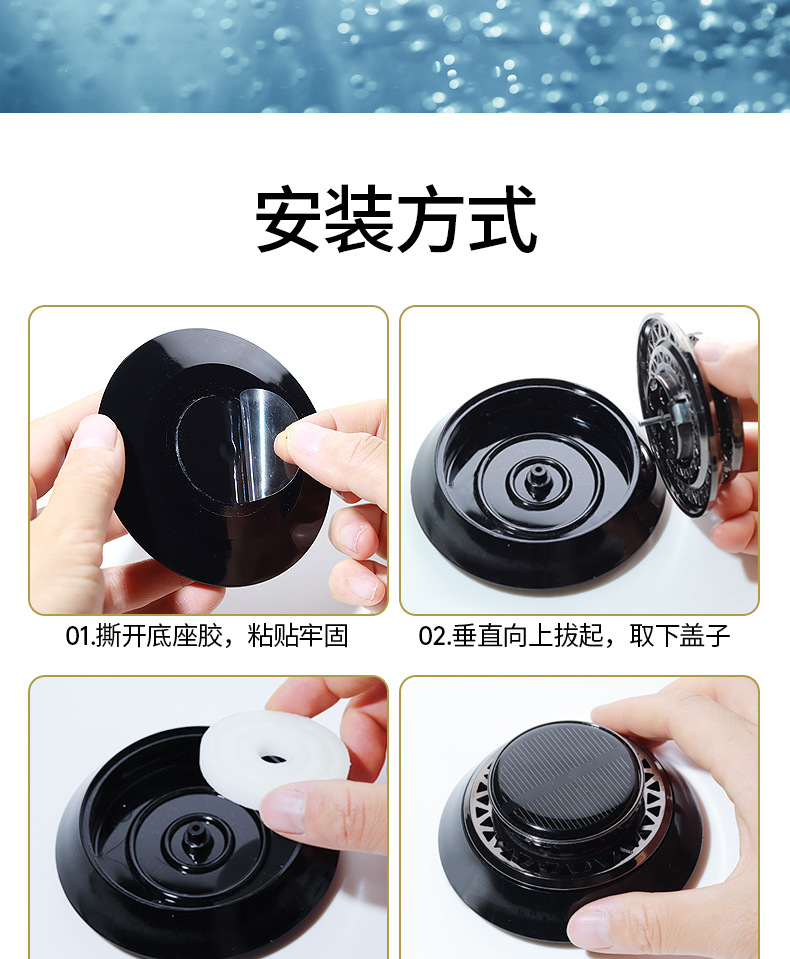 安装方式

01.撕开底座胶，粘贴牢固

02.垂直向上拔起，取下盖子