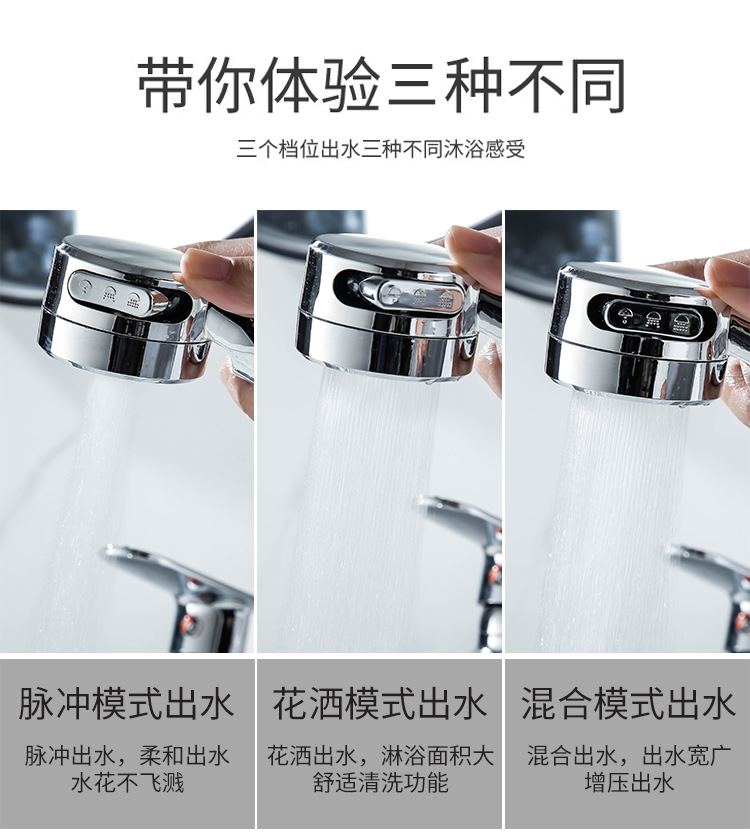 带你体验三种不同

三个档位出水三种不同沐浴感受

脉冲模式出水

脉冲出水，柔和出水
水花不飞溅

花洒模式出水

花洒出水，淋浴面积大
舒适清洗功能

混合模式出水

混合出水，出水宽广
增压出水