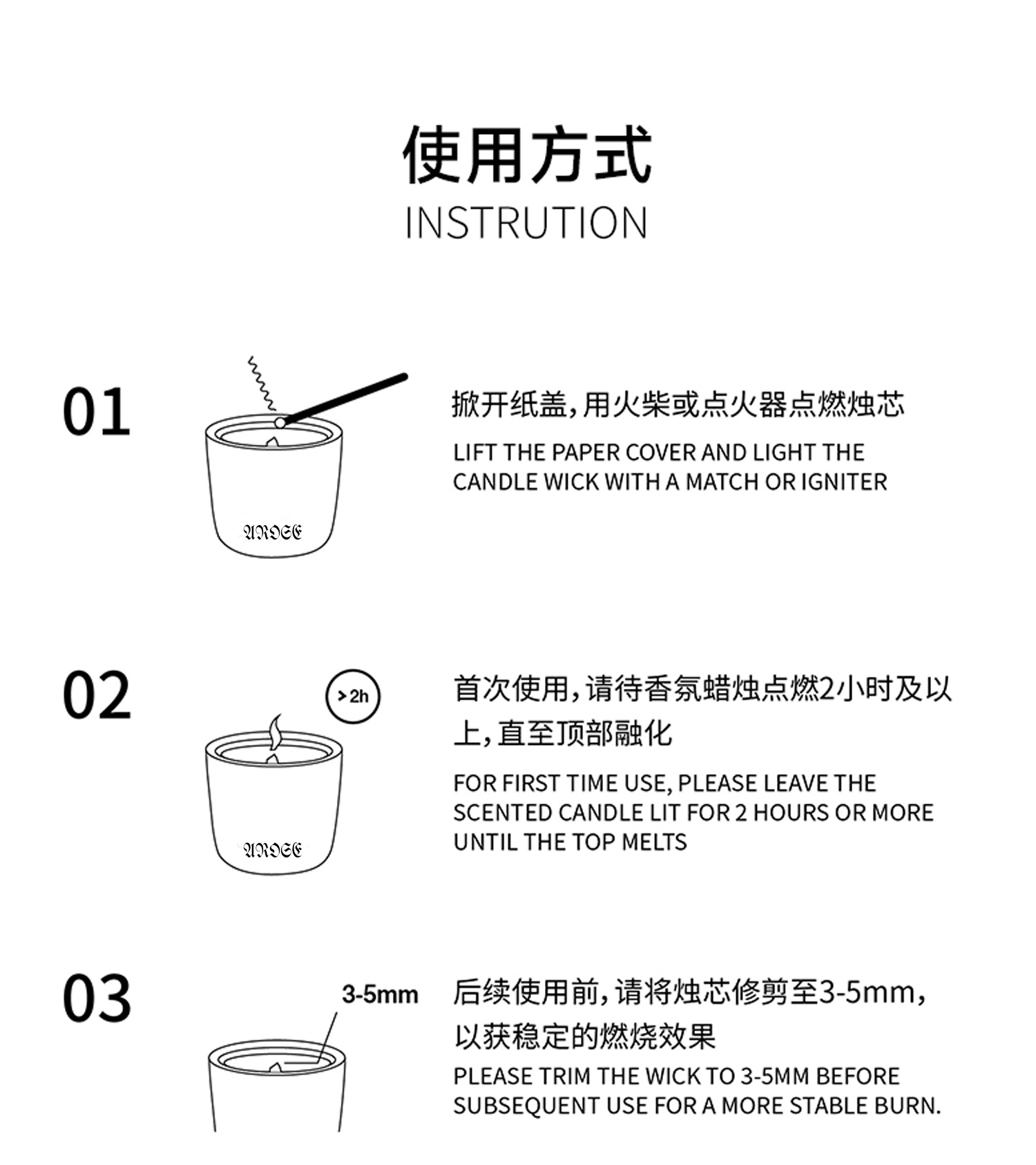 使用方式
INSTRUTION

01

AROSE

掀开纸盖,用火柴或点火器点燃烛芯

LIFT THE PAPER COVER AND LIGHT THE CANDLE WICK WITH A MATCH OR IGNITER

02

>2h

AROSE

首次使用,请待香氛蜡烛点燃2小时及以上,直至顶部融化

FOR FIRST TIME USE, PLEASE LEAVE THE SCENTED CANDLE LIT FOR 2 HOURS OR MORE UNTIL THE TOP MELTS

03

3-5mm

后续使用前,请将烛芯修剪至3-5mm,以获稳定的燃烧效果

PLEASE TRIM THE WICK TO 3-5MM BEFORE SUBSEQUENT USE FOR A MORE STABLE BURN.