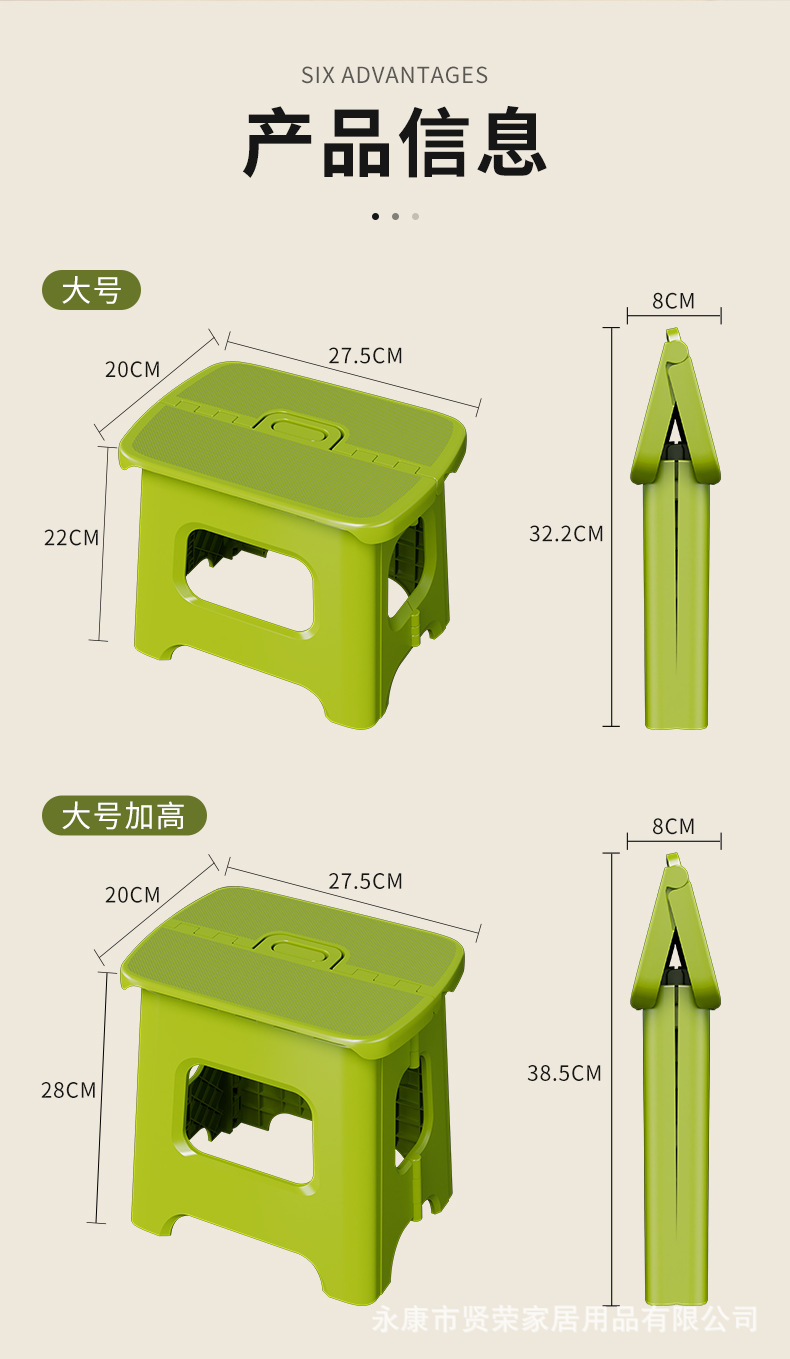 SIX ADVANTAGES

产品信息

大号

20CM

27.5CM

22CM

8CM

32.2CM

大号加高

20CM

27.5CM

28CM

8CM

38.5CM

永康市贤荣家居用品有限公司