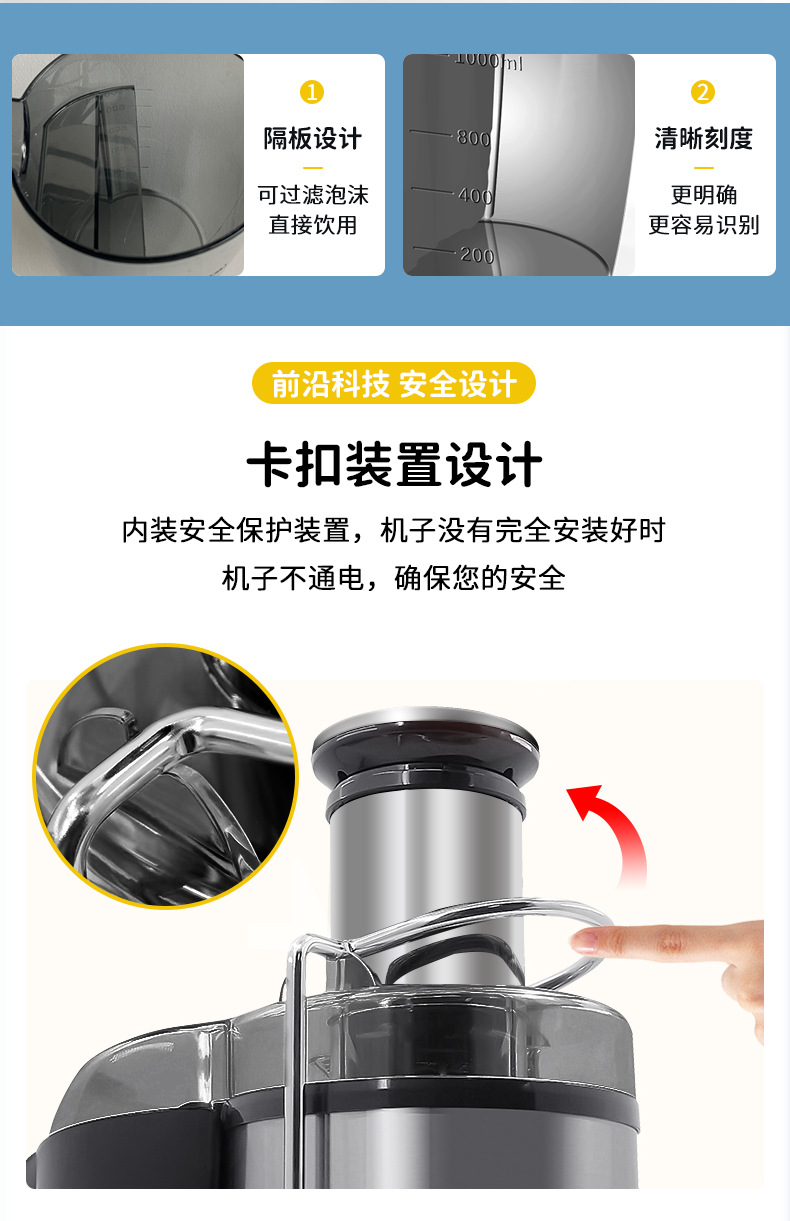 1
隔板设计
可过滤泡沫
直接饮用

1000ml
800
400
200

2
清晰刻度
更明确
更容易识别

前沿科技 安全设计

卡扣装置设计

内装安全保护装置，机子没有完全安装好时
机子不通电，确保您的安全