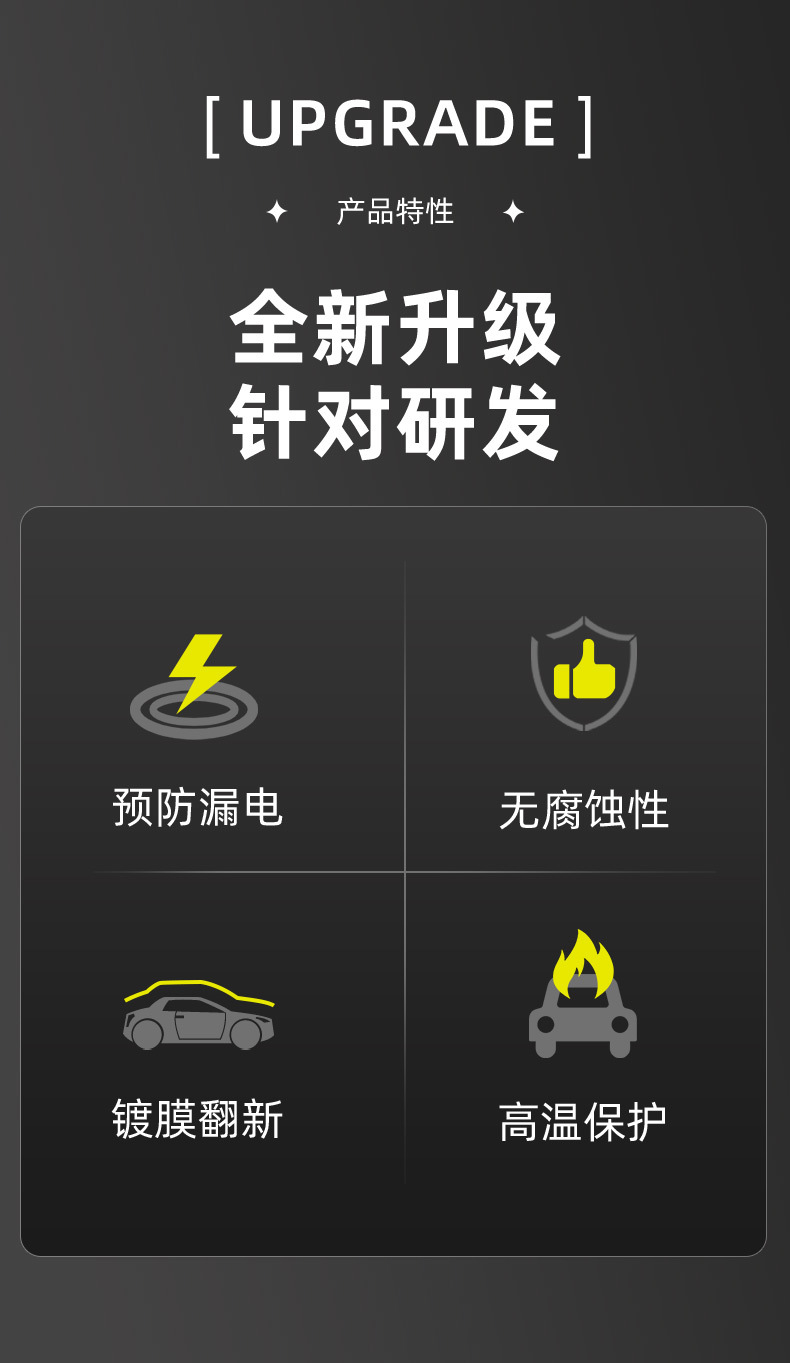 [ UPGRADE ]

✦ 产品特性 ✦

全新升级
针对研发

预防漏电

无腐蚀性

镀膜翻新

高温保护