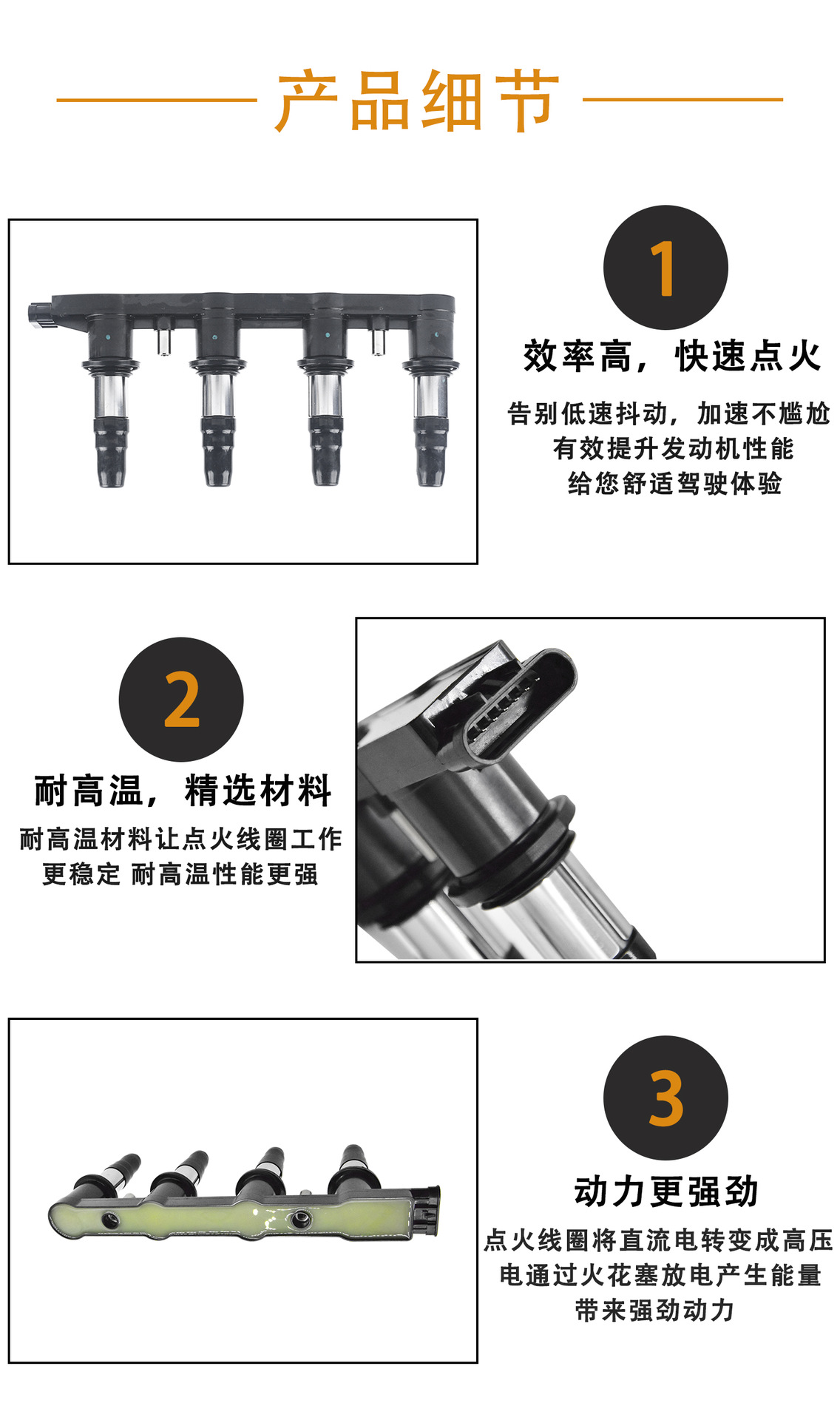 产品细节

1

效率高，快速点火

告别低速抖动，加速不尴尬
有效提升发动机性能
给您舒适驾驶体验

2

耐高温，精选材料

耐高温材料让点火线圈工作
更稳定 耐高温性能更强

3

动力更强劲

点火线圈将直流电转变成高压
电通过火花塞放电产生能量
带来强劲动力