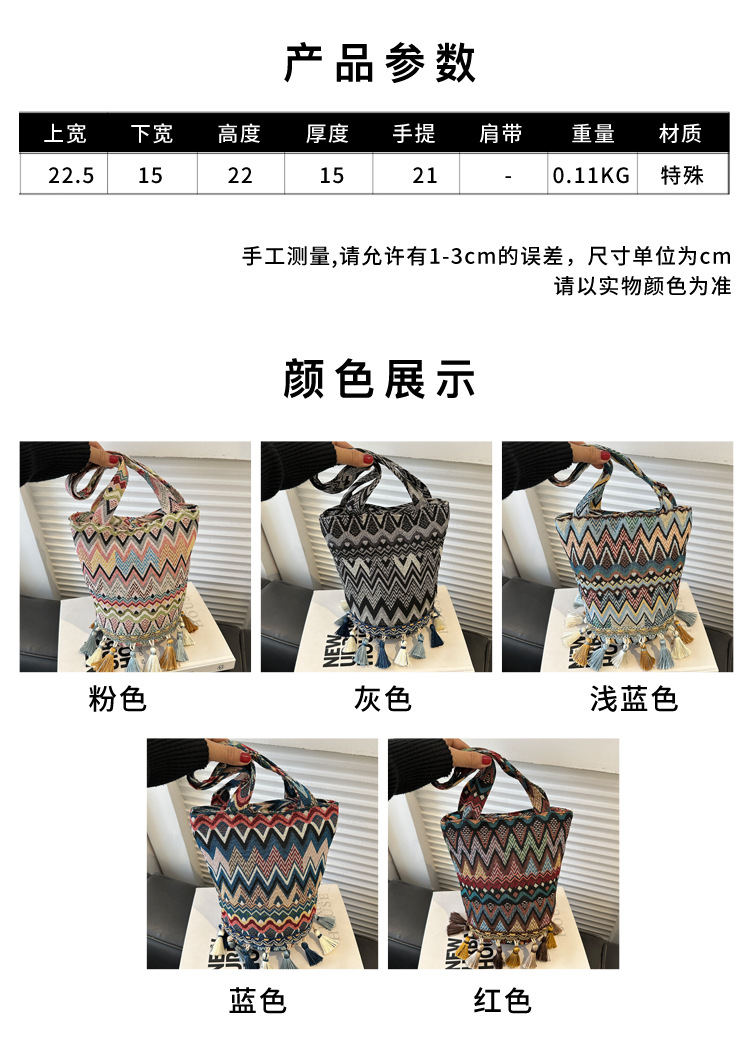 产品参数

| 上宽 | 下宽 | 高度 | 厚度 | 手提 | 肩带 | 重量 | 材质 |
|---|---|---|---|---|---|---|---|
| 22.5 | 15 | 22 | 15 | 21 | - | 0.11KG | 特殊 |

手工测量,请允许有1-3cm的误差，尺寸单位为cm
请以实物颜色为准

颜色展示

粉色

灰色

浅蓝色

蓝色

红色