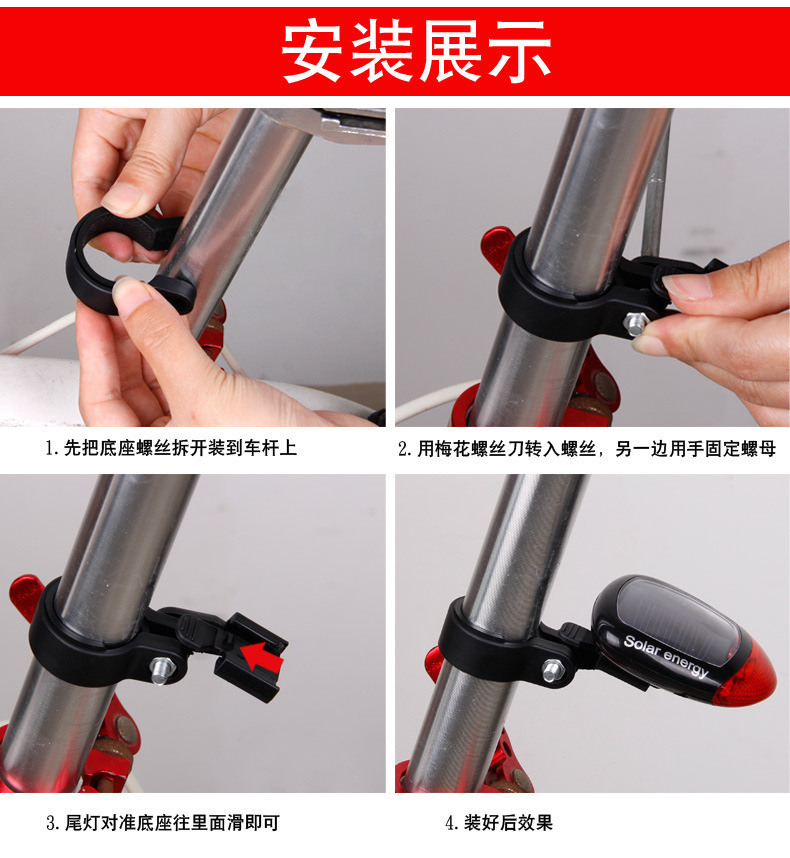 安装展示

1. 先把底座螺丝拆开装到车杆上

2. 用梅花螺丝刀转入螺丝，另一边用手固定螺母

3. 尾灯对准底座往里面滑即可

Solar energy

4. 装好后效果