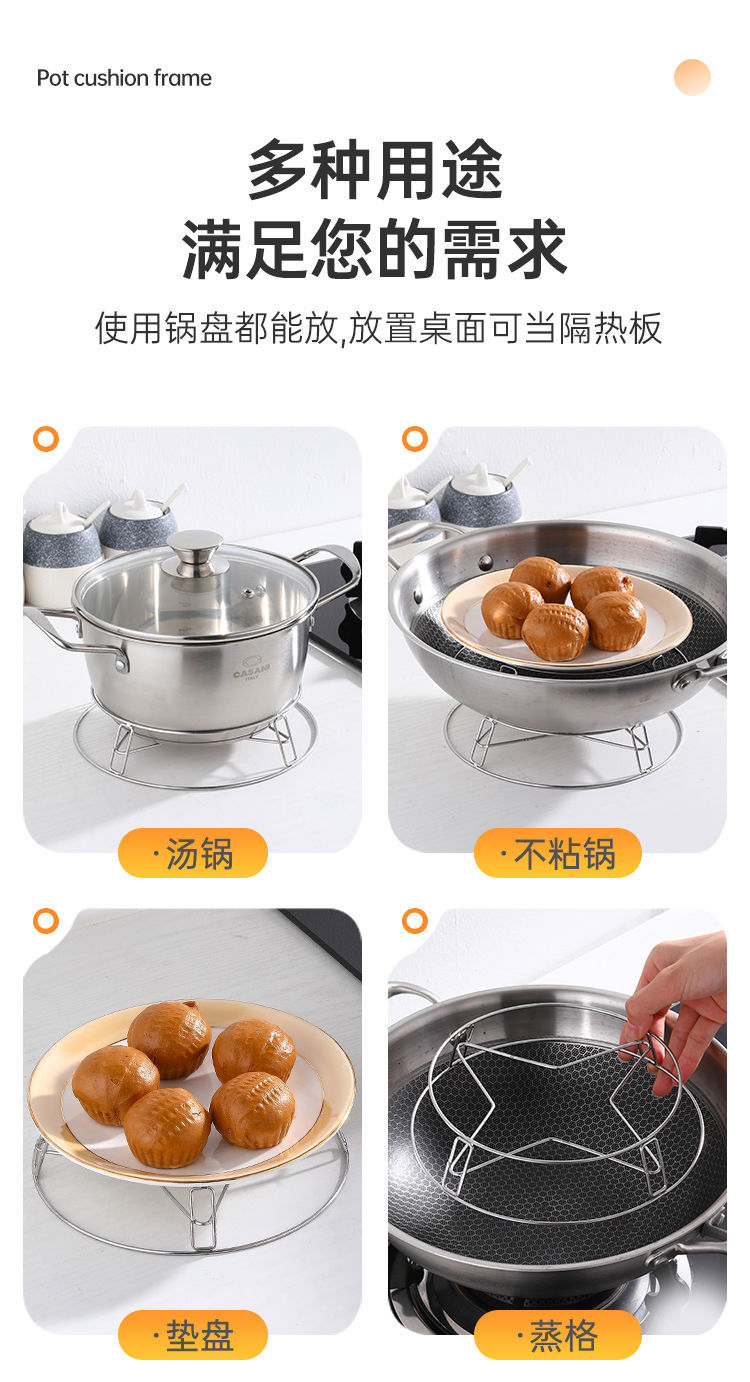 Pot cushion frame

多种用途
满足您的需求

使用锅盘都能放,放置桌面可当隔热板

CASANI ITALY

·汤锅

·不粘锅

·垫盘

·蒸格