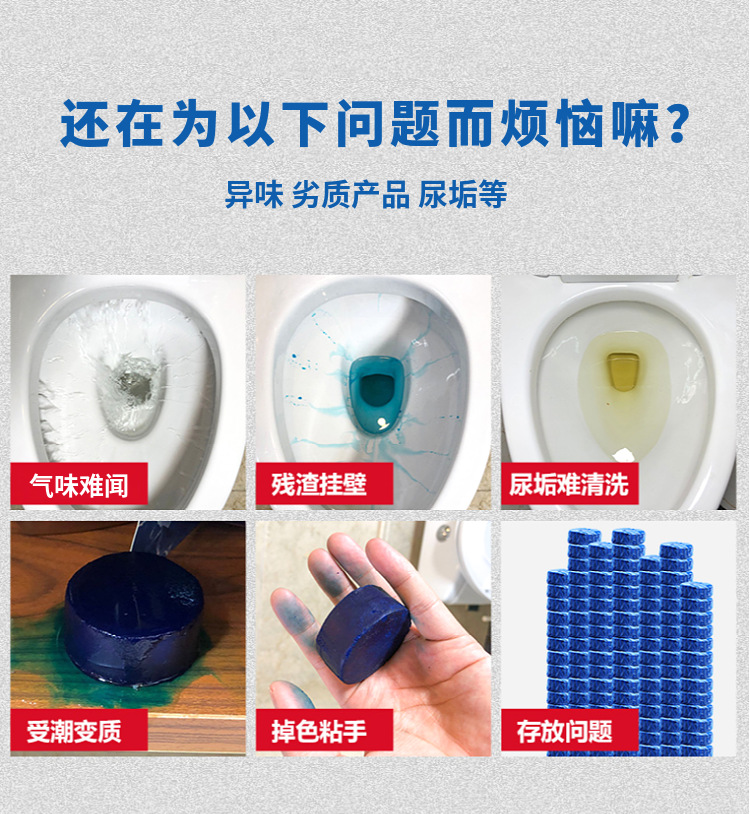 还在为以下问题而烦恼嘛？

异味 劣质产品 尿垢等

气味难闻

残渣挂壁

尿垢难清洗

受潮变质

掉色粘手

存放问题