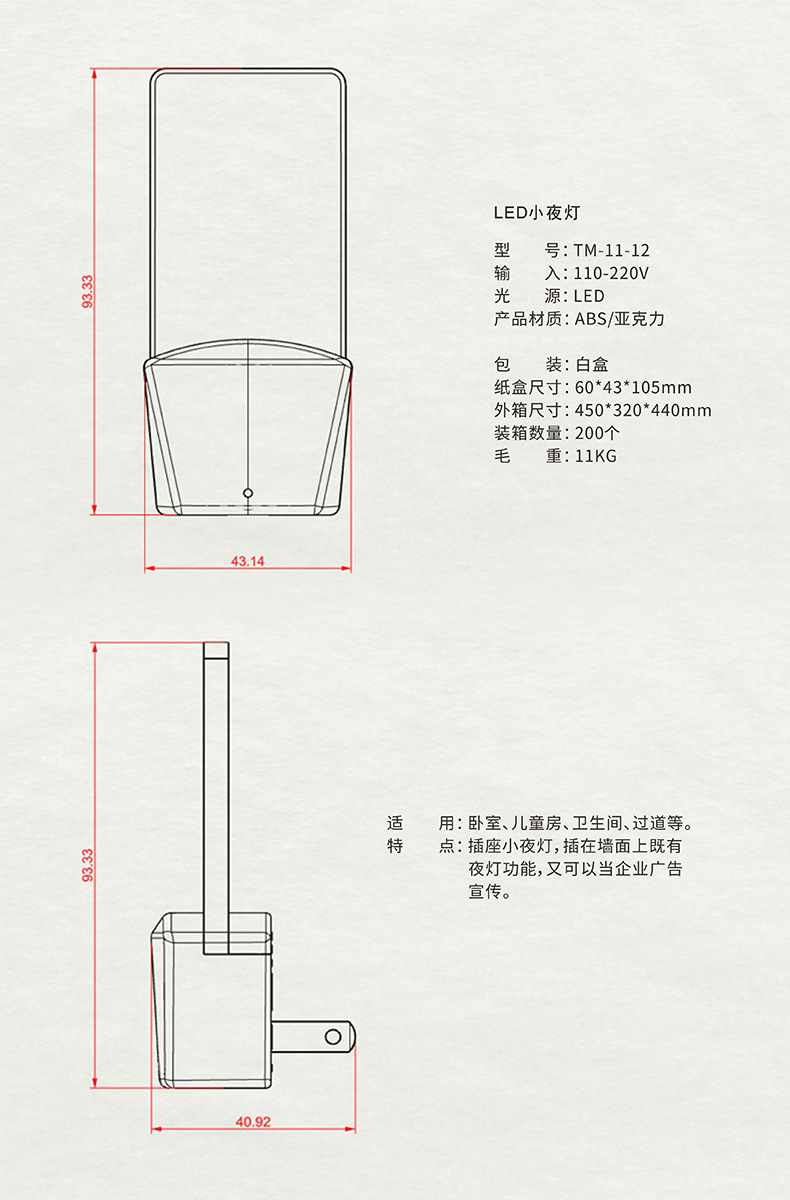 93.33

43.14

LED小夜灯

型　　号：TM-11-12
输　　入：110-220V
光　　源：LED
产品材质：ABS/亚克力

包　　装：白盒
纸盒尺寸：60*43*105mm
外箱尺寸：450*320*440mm
装箱数量：200个
毛　　重：11KG

93.33

40.92

适　　用：卧室、儿童房、卫生间、过道等。
特　　点：插座小夜灯，插在墙面上既有夜灯功能，又可以当企业广告宣传。