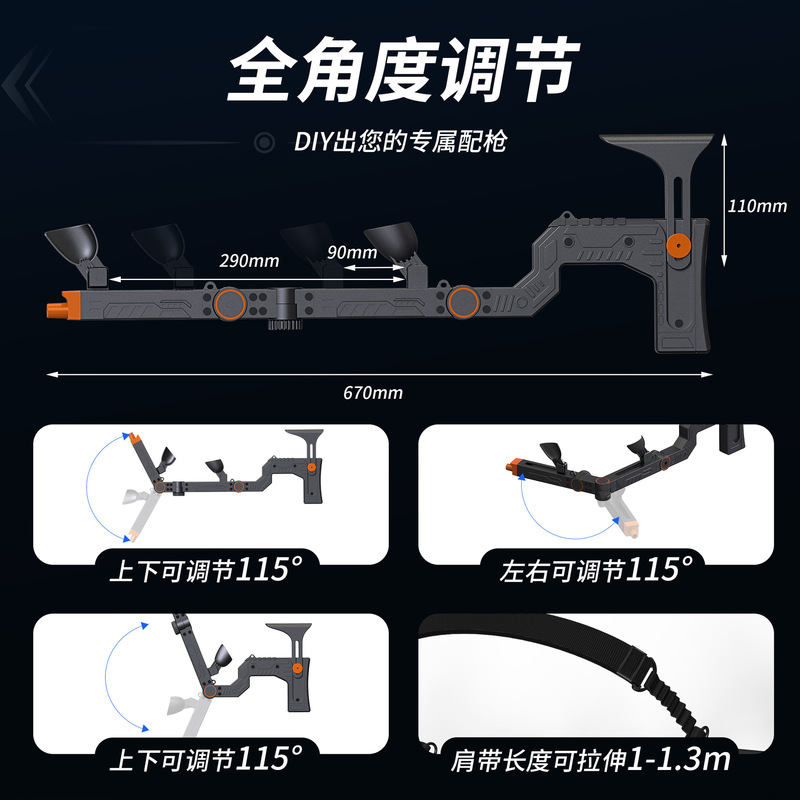 全角度调节

DIY出您的专属配枪

110mm

290mm

90mm

670mm

上下可调节115°

左右可调节115°

上下可调节115°

肩带长度可拉伸1-1.3m