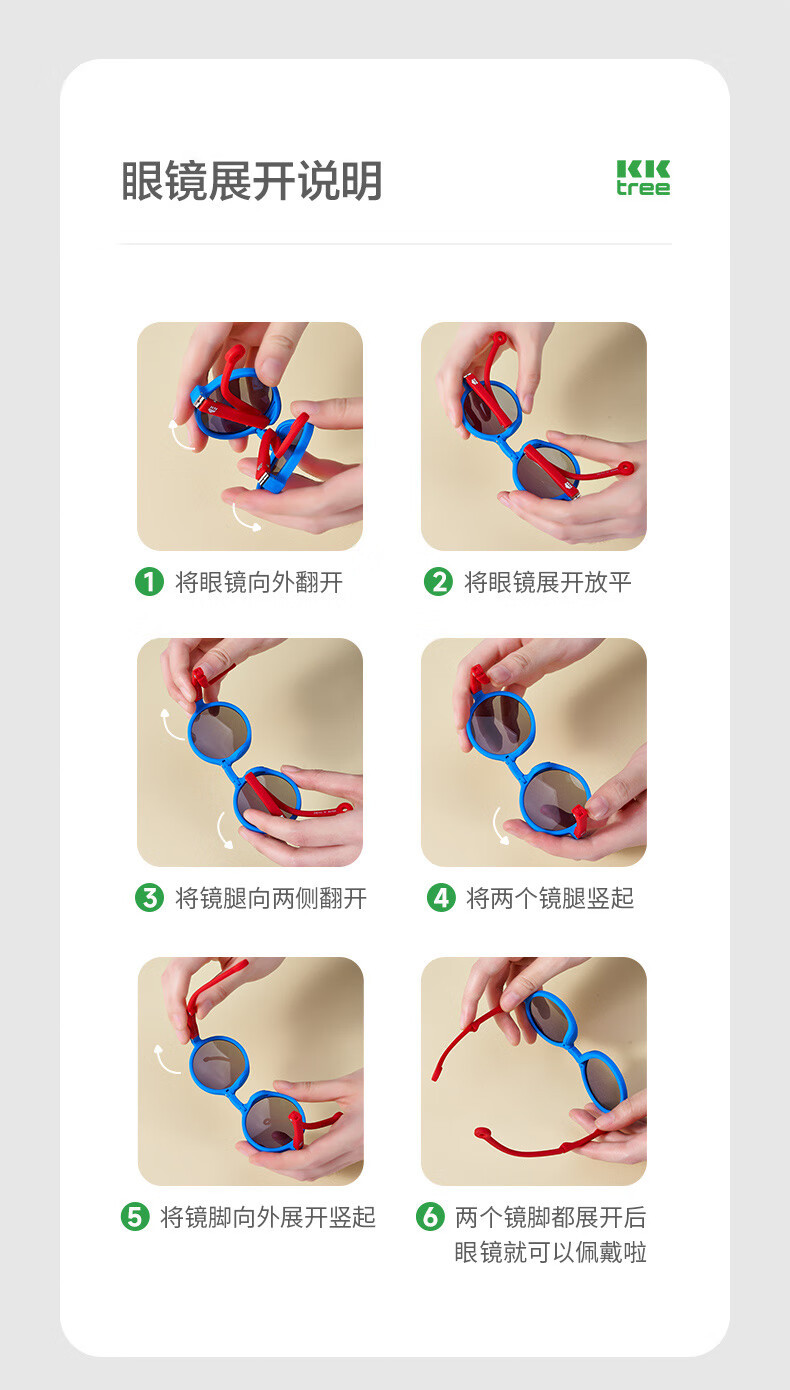 眼镜展开说明

KK tree

1 将眼镜向外翻开

2 将眼镜展开放平

3 将镜腿向两侧翻开

4 将两个镜腿竖起

5 将镜脚向外展开竖起

6 两个镜脚都展开后眼镜就可以佩戴啦