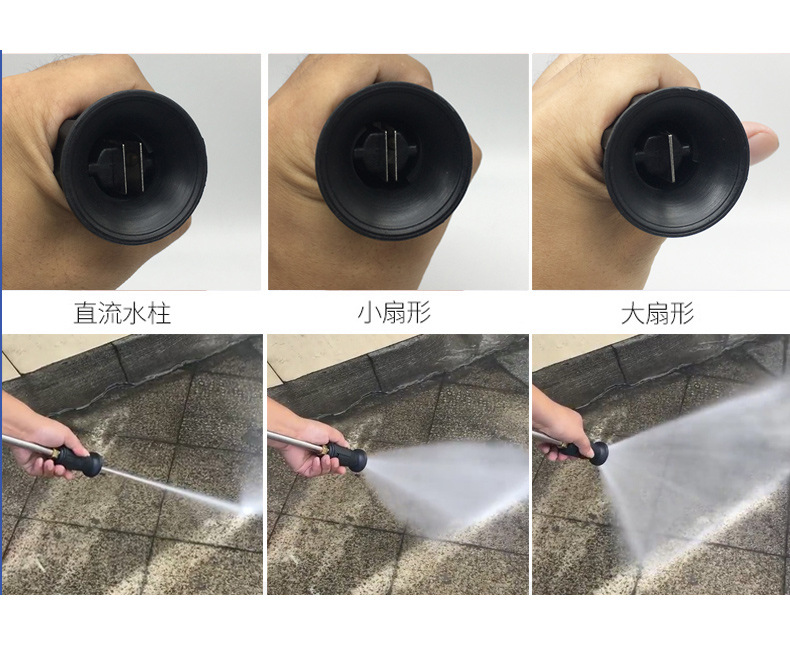 直流水柱

小扇形

大扇形