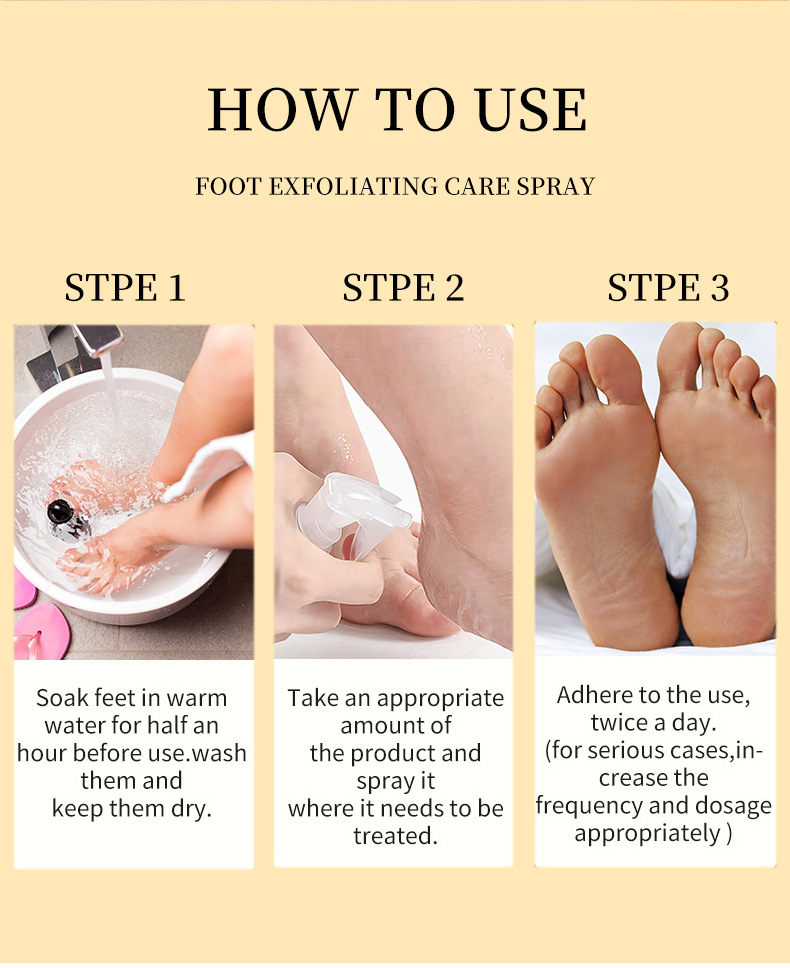 HOW TO USE

FOOT EXFOLIATING CARE SPRAY

STPE 1

Soak feet in warm water for half an hour before use.wash them and keep them dry.

STPE 2

Take an appropriate amount of the product and spray it where it needs to be treated.

STPE 3

Adhere to the use, twice a day. (for serious cases,increase the frequency and dosage appropriately )