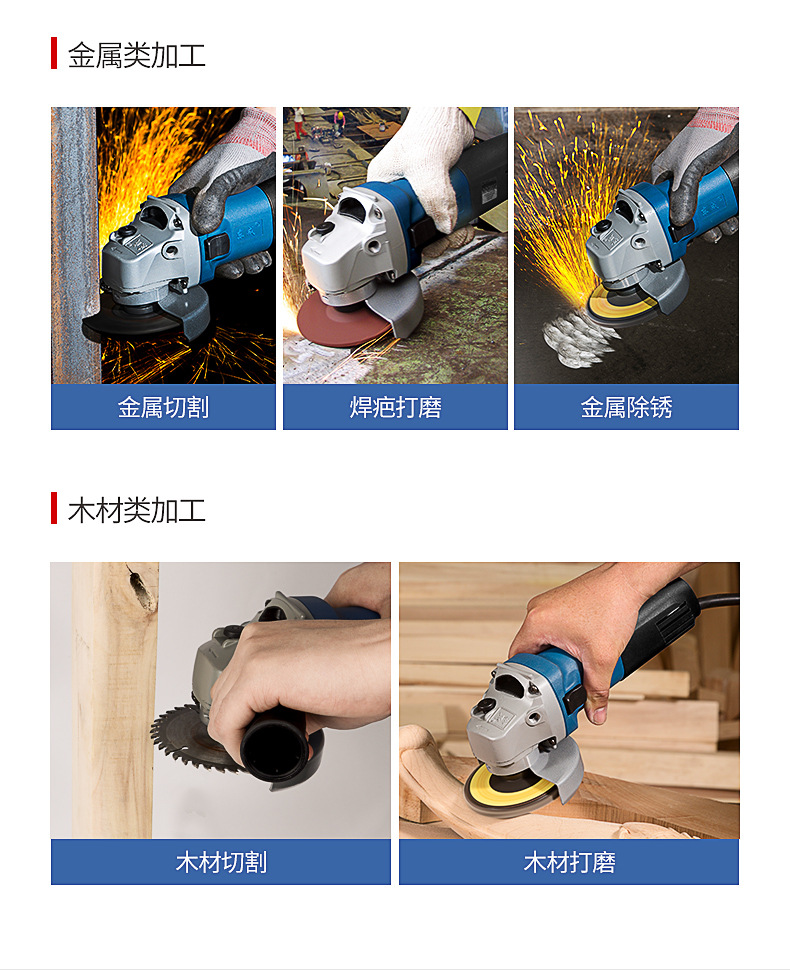 金属类加工

金属切割
焊疤打磨
金属除锈

木材类加工

木材切割
木材打磨