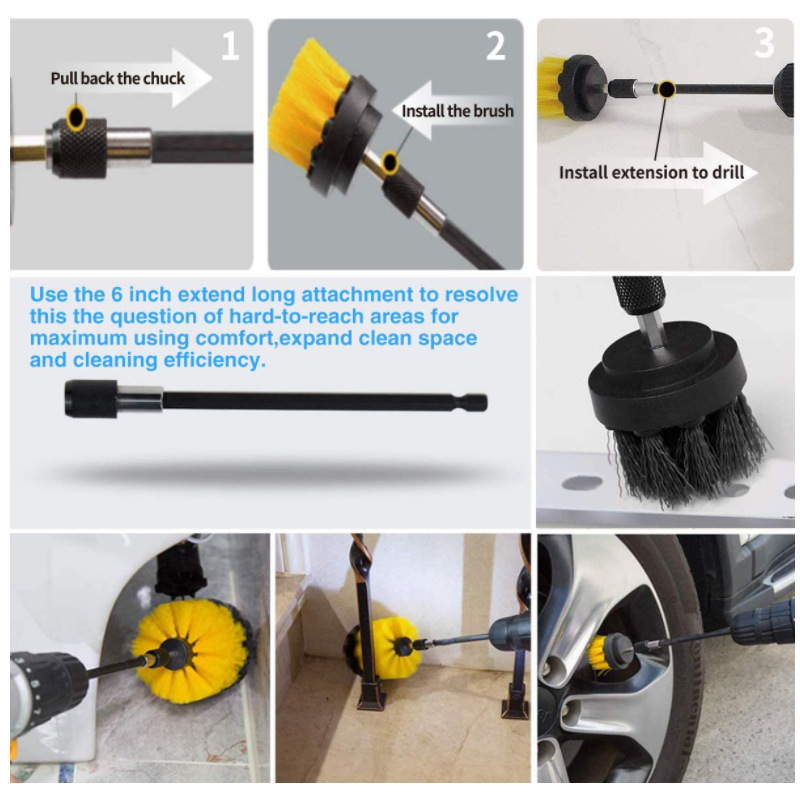 1
Pull back the chuck

2
Install the brush

3
Install extension to drill

Use the 6 inch extend long attachment to resolve this the question of hard-to-reach areas for maximum using comfort,expand clean space and cleaning efficiency.