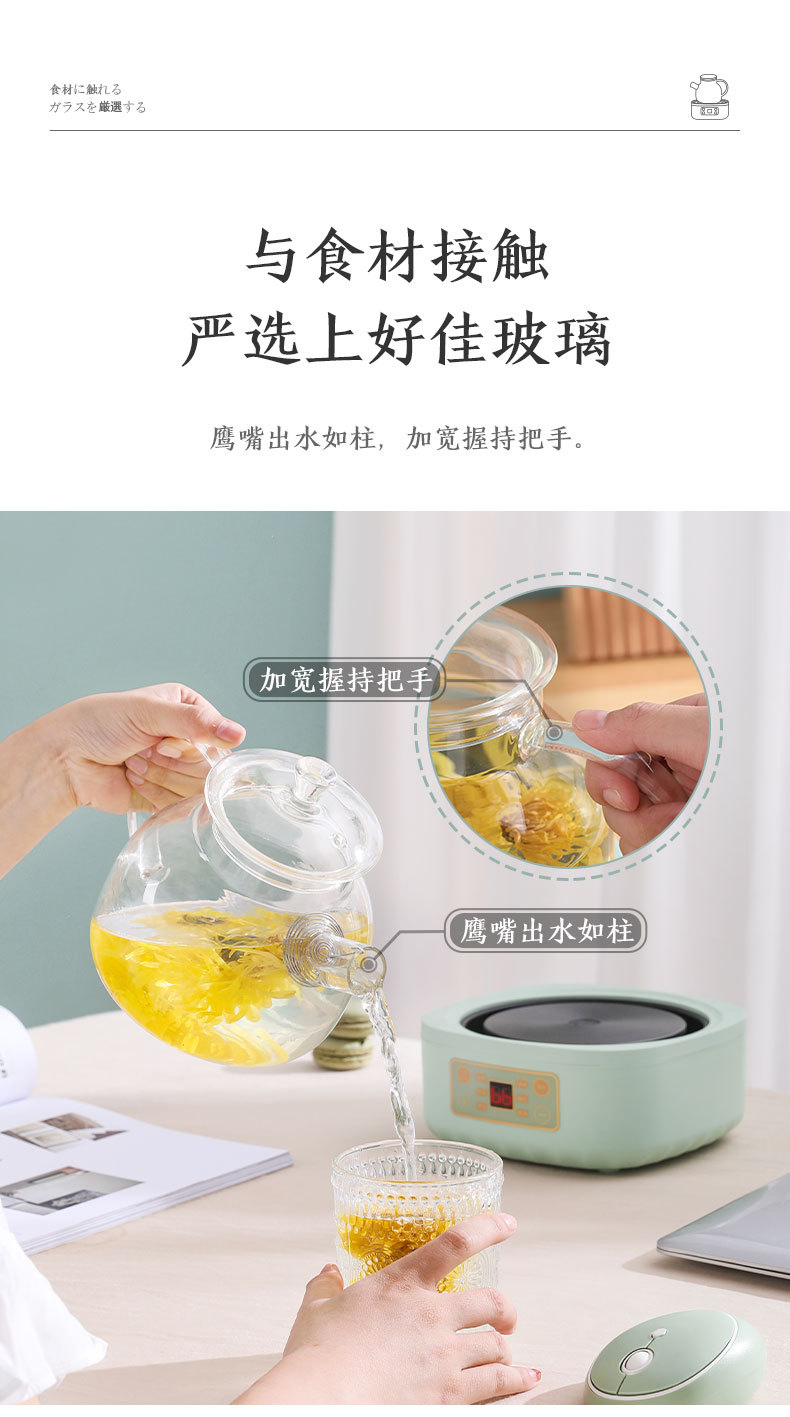 食材に触れる
ガラスを厳選する

与食材接触
严选上好佳玻璃

鹰嘴出水如柱，加宽握持把手。

加宽握持把手

鹰嘴出水如柱