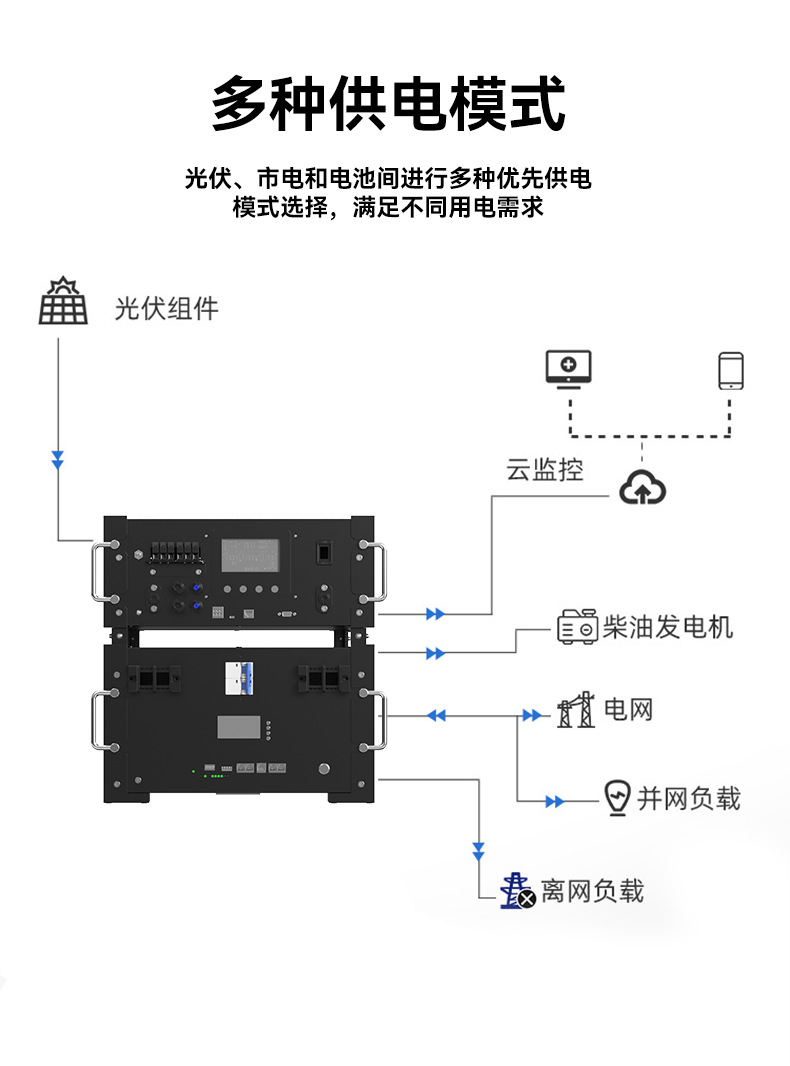 多种供电模式

光伏、市电和电池间进行多种优先供电模式选择，满足不同用电需求

光伏组件

云监控

柴油发电机

电网

并网负载

离网负载