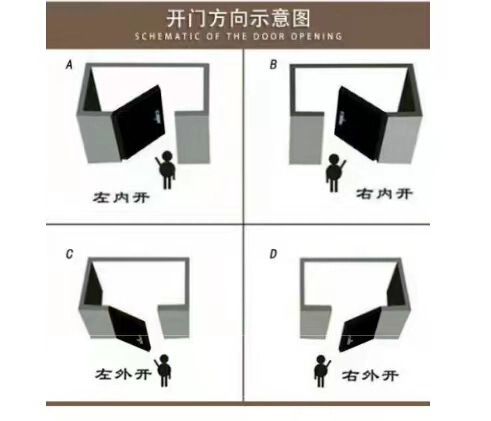 开门方向示意图
SCHEMATIC OF THE DOOR OPENING

A

左内开

B

右内开

C

左外开

D

右外开