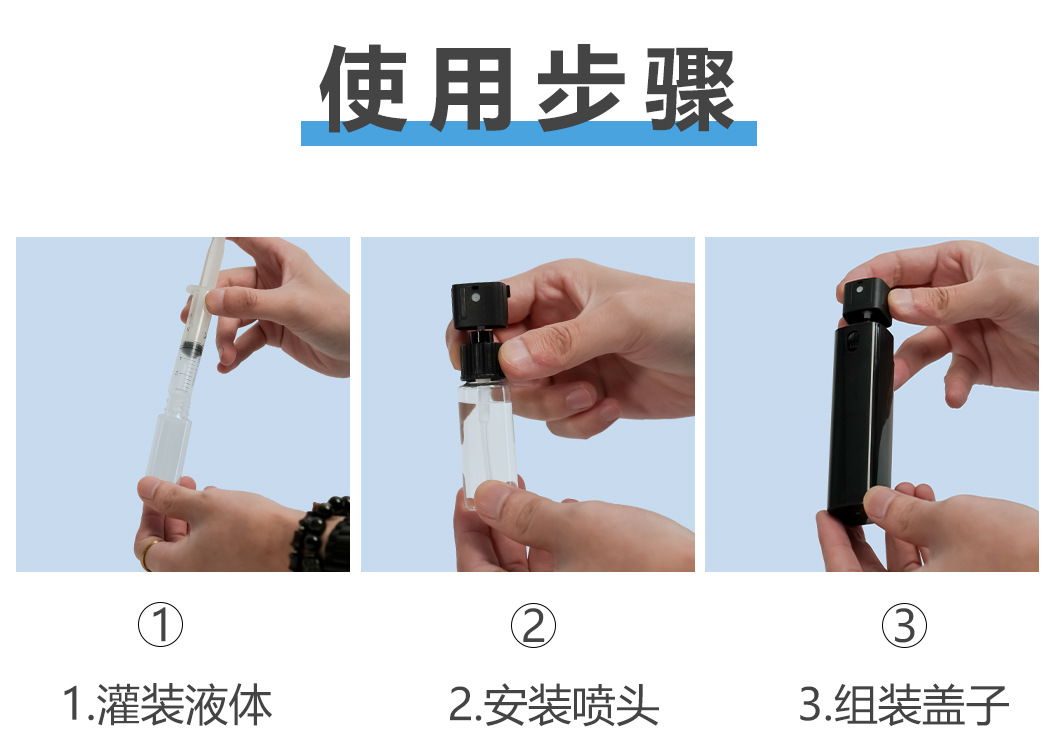 使用步骤

①
1.灌装液体

②
2.安装喷头

③
3.组装盖子