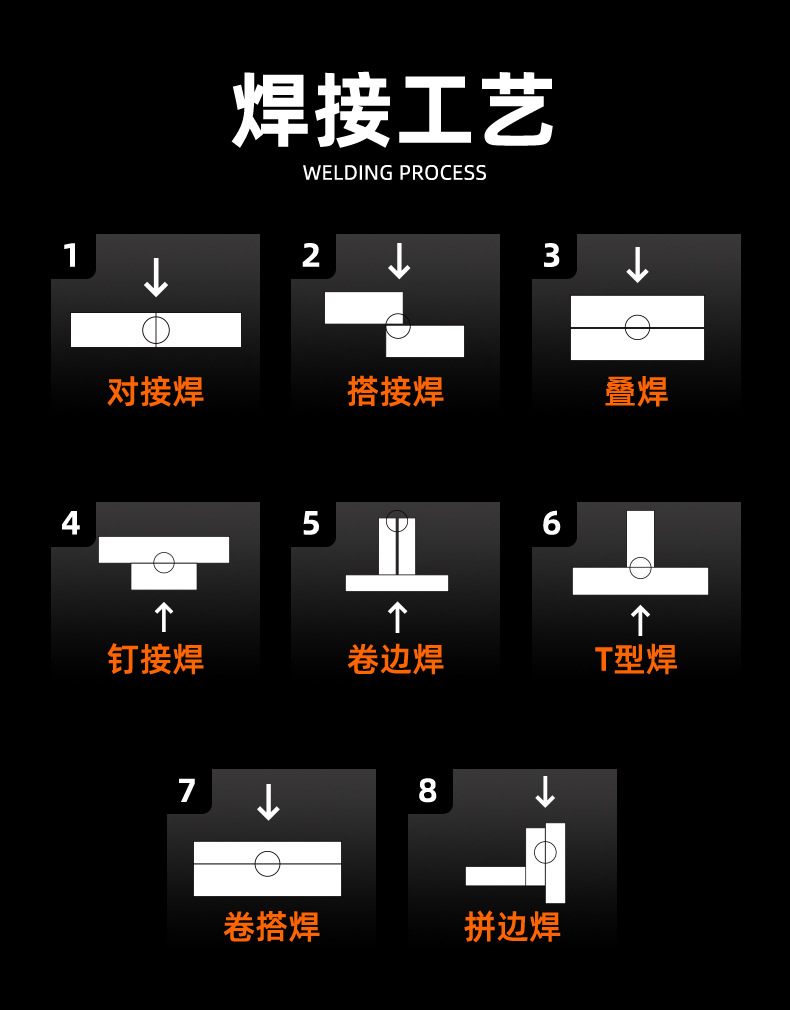 焊接工艺
WELDING PROCESS

1
对接焊

2
搭接焊

3
叠焊

4
钉接焊

5
卷边焊

6
T型焊

7
卷搭焊

8
拼边焊