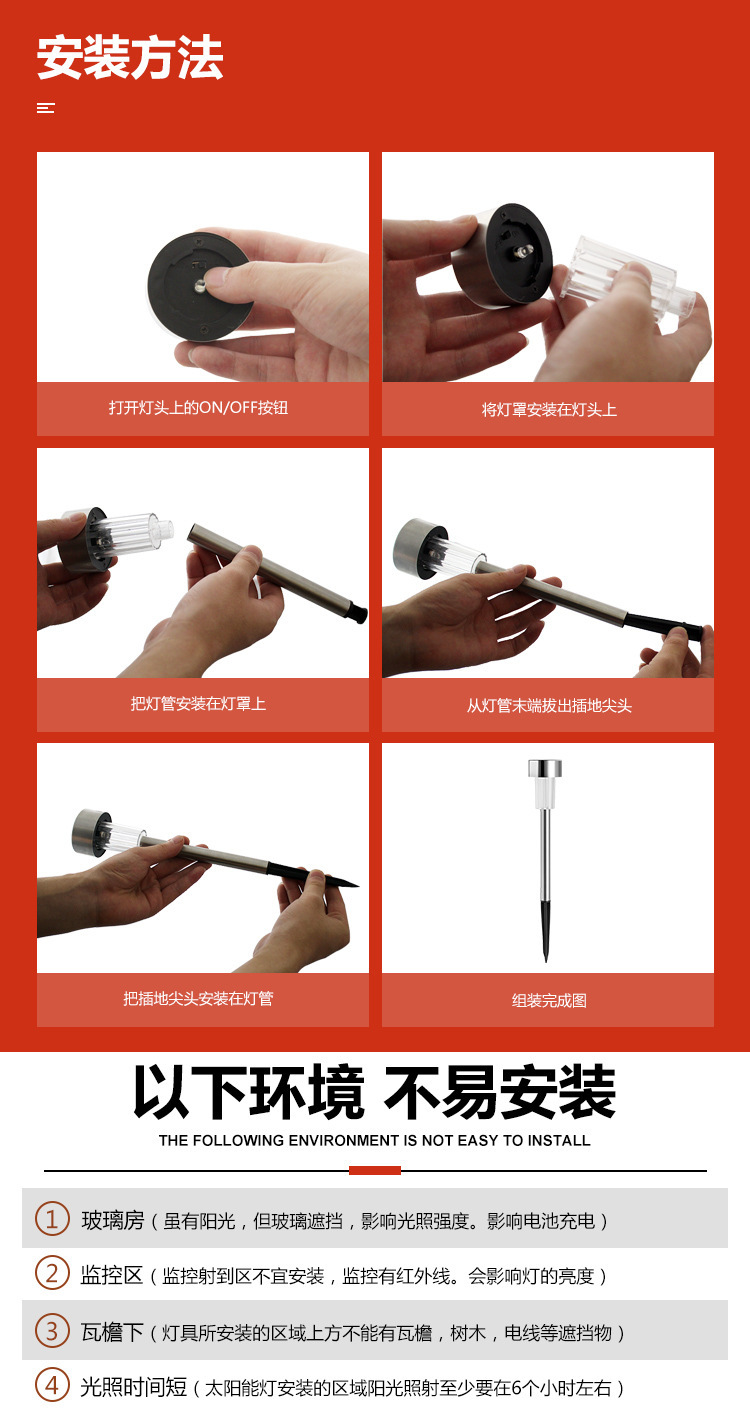 安装方法

打开灯头上的ON/OFF按钮

将灯罩安装在灯头上

把灯管安装在灯罩上

从灯管末端拔出插地尖头

把插地尖头安装在灯管

组装完成图

以下环境 不易安装

THE FOLLOWING ENVIRONMENT IS NOT EASY TO INSTALL

① 玻璃房（虽有阳光，但玻璃遮挡，影响光照强度。影响电池充电）

② 监控区（监控射到区不宜安装，监控有红外线。会影响灯的亮度）

③ 瓦檐下（灯具所安装的区域上方不能有瓦檐，树木，电线等遮挡物）

④ 光照时间短（太阳能灯安装的区域阳光照射至少要在6个小时左右）