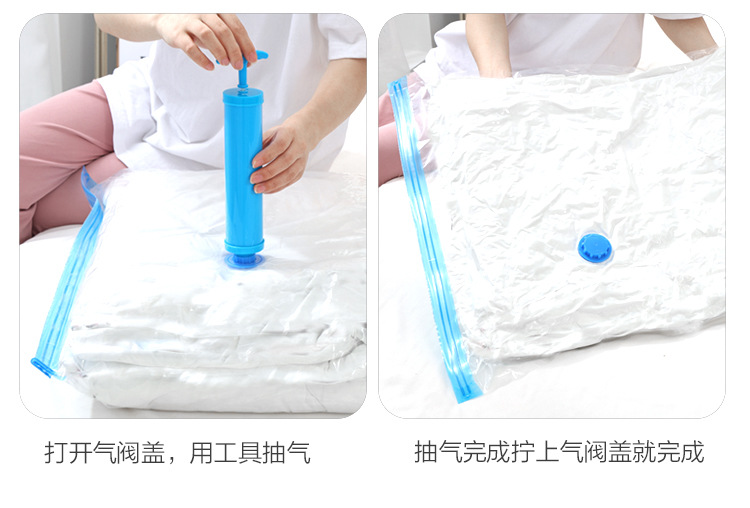 打开气阀盖，用工具抽气

抽气完成拧上气阀盖就完成