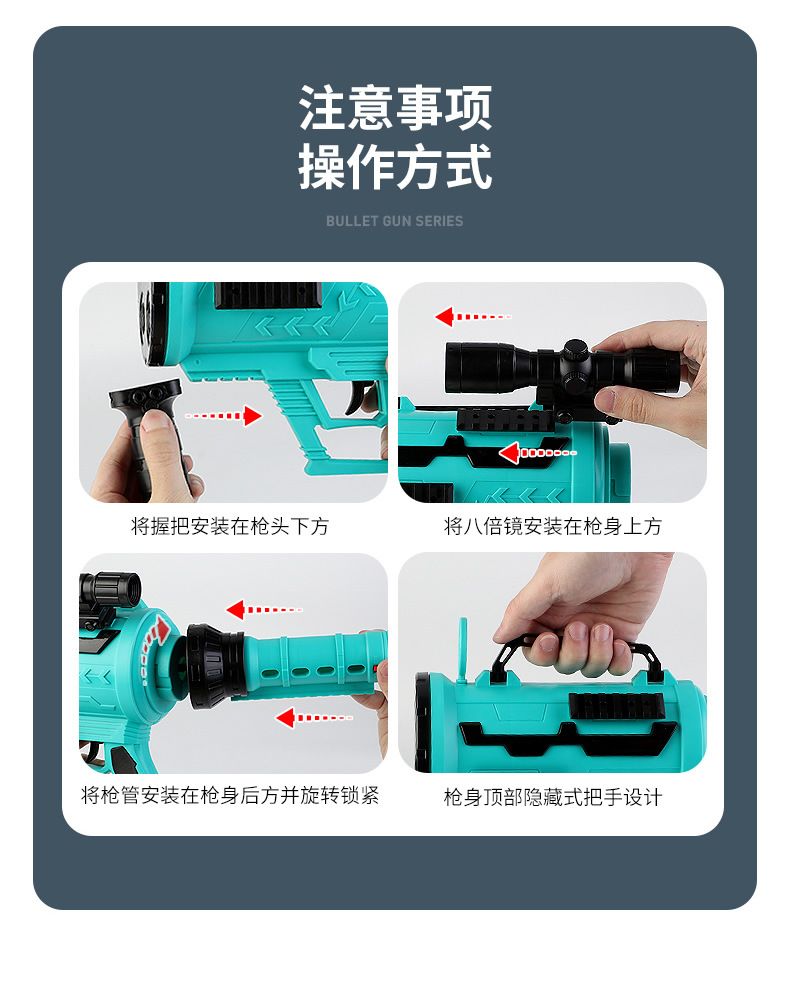 注意事项
操作方式

BULLET GUN SERIES

将握把安装在枪头下方

将八倍镜安装在枪身上方

将枪管安装在枪身后方并旋转锁紧

枪身顶部隐藏式把手设计