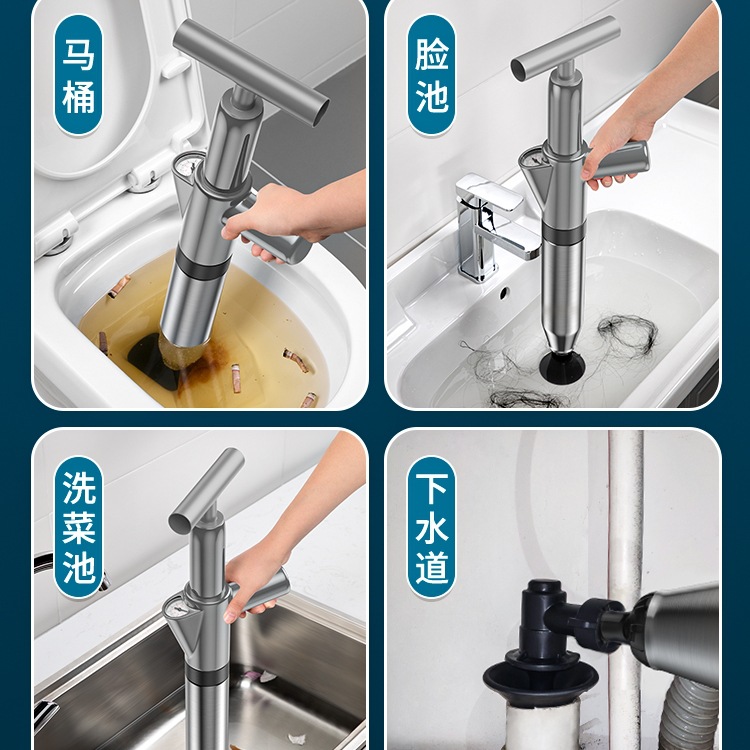 马桶

脸池

洗菜池

下水道