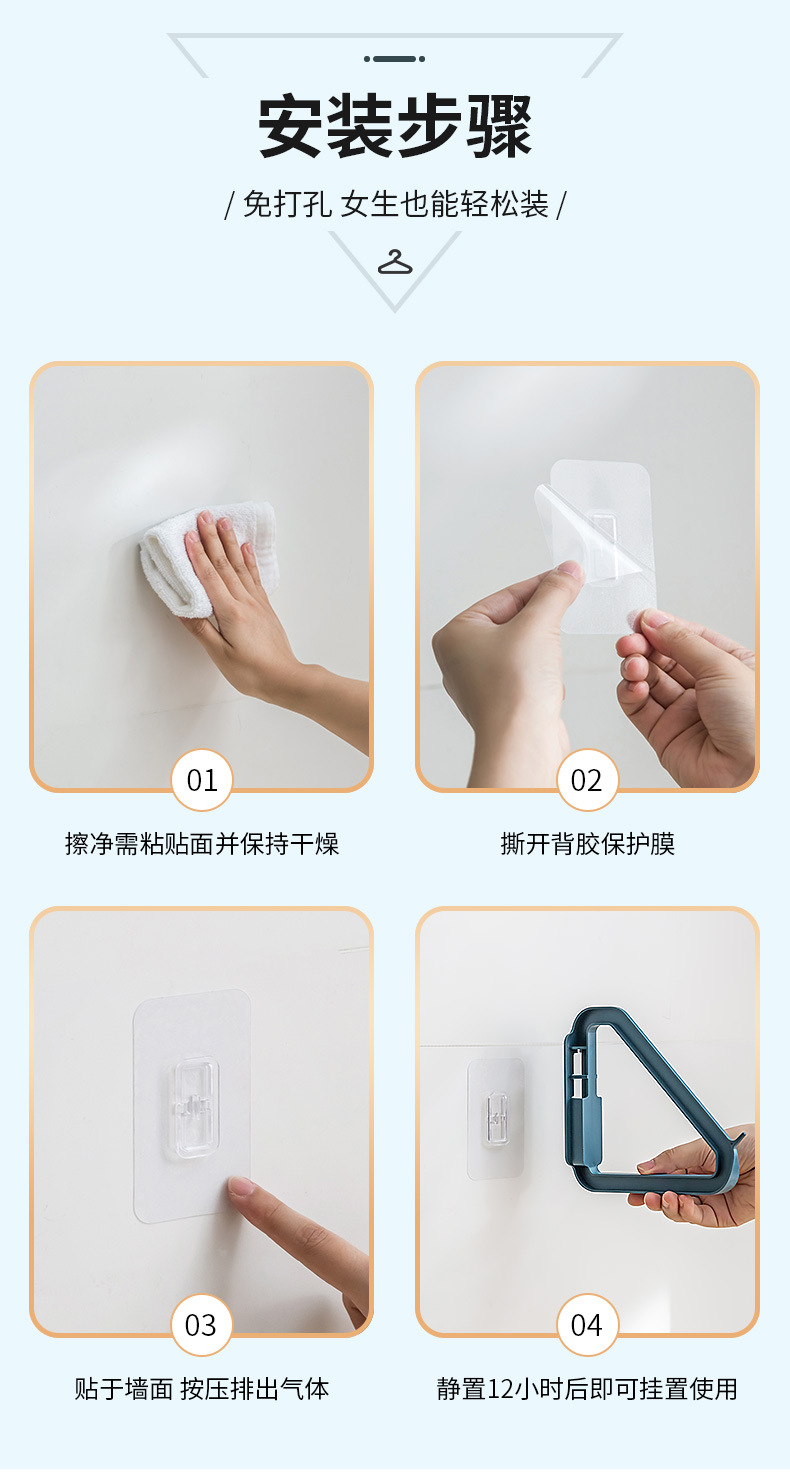 安装步骤

/ 免打孔 女生也能轻松装 /

01

擦净需粘贴面并保持干燥

02

撕开背胶保护膜

03

贴于墙面 按压排出气体

04

静置12小时后即可挂置使用