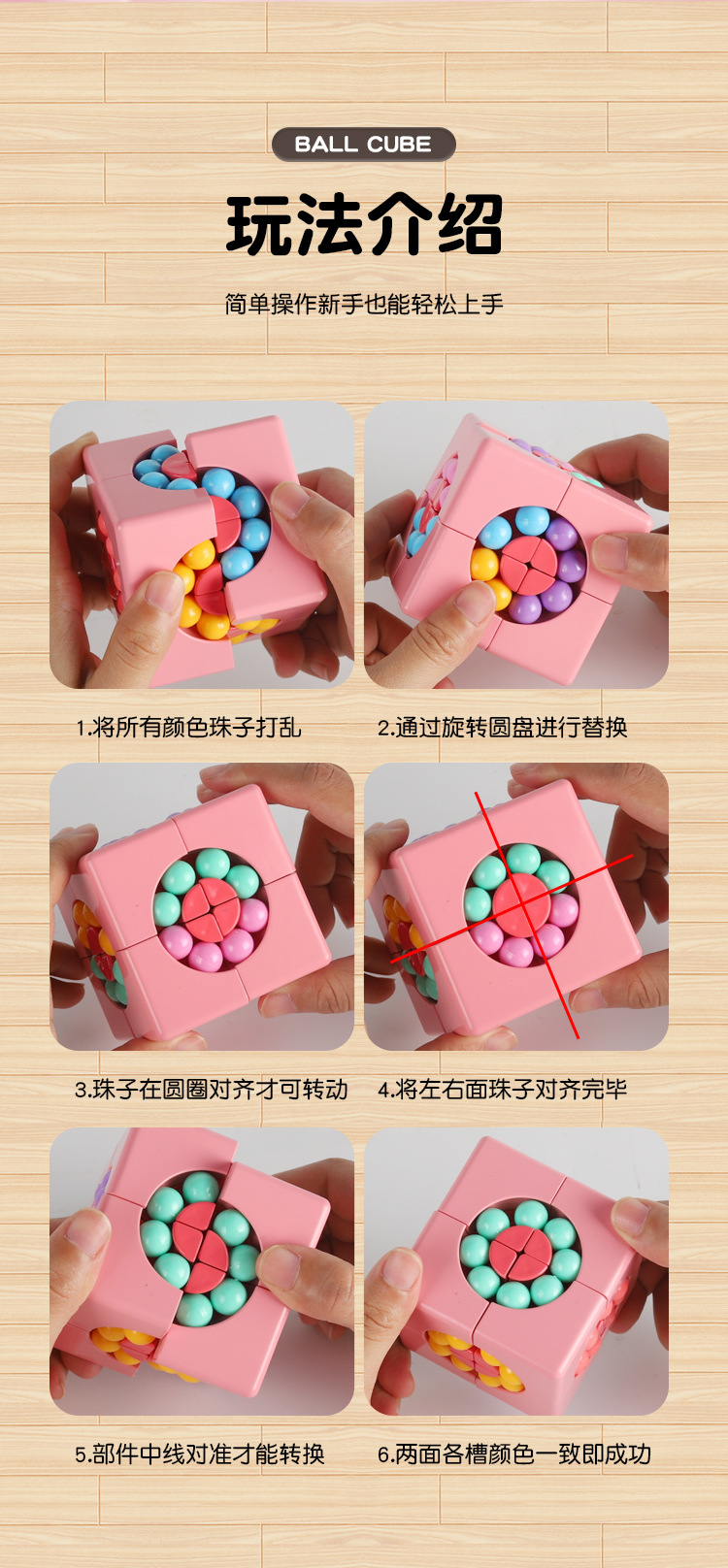 BALL CUBE

玩法介绍

简单操作新手也能轻松上手

1.将所有颜色珠子打乱

2.通过旋转圆盘进行替换

3.珠子在圆圈对齐才可转动

4.将左右面珠子对齐完毕

5.部件中线对准才能转换

6.两面各槽颜色一致即成功