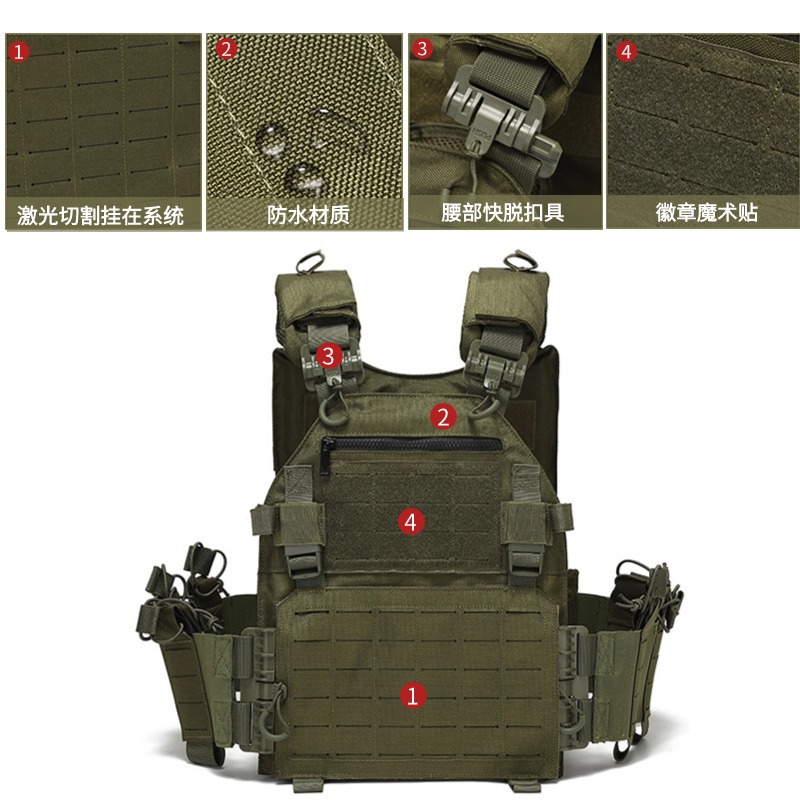 1
激光切割挂在系统

2
防水材质

3
腰部快脱扣具

4
徽章魔术贴

3
2
4
1