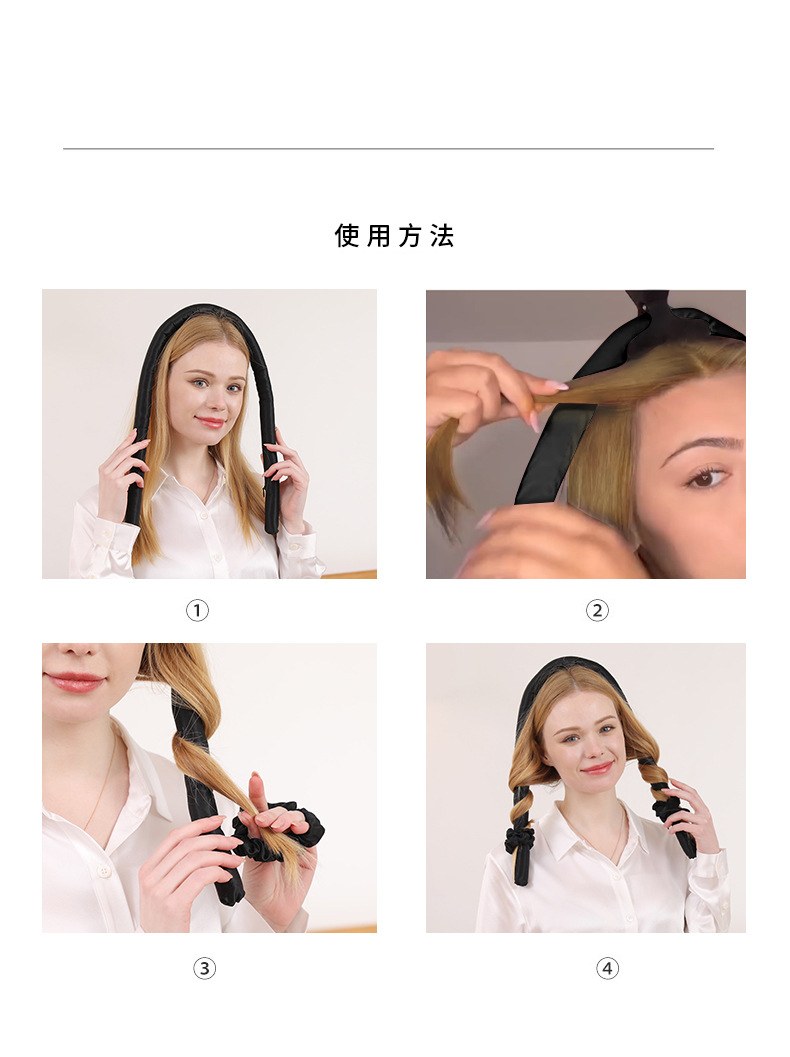 使用方法

①

②

③

④