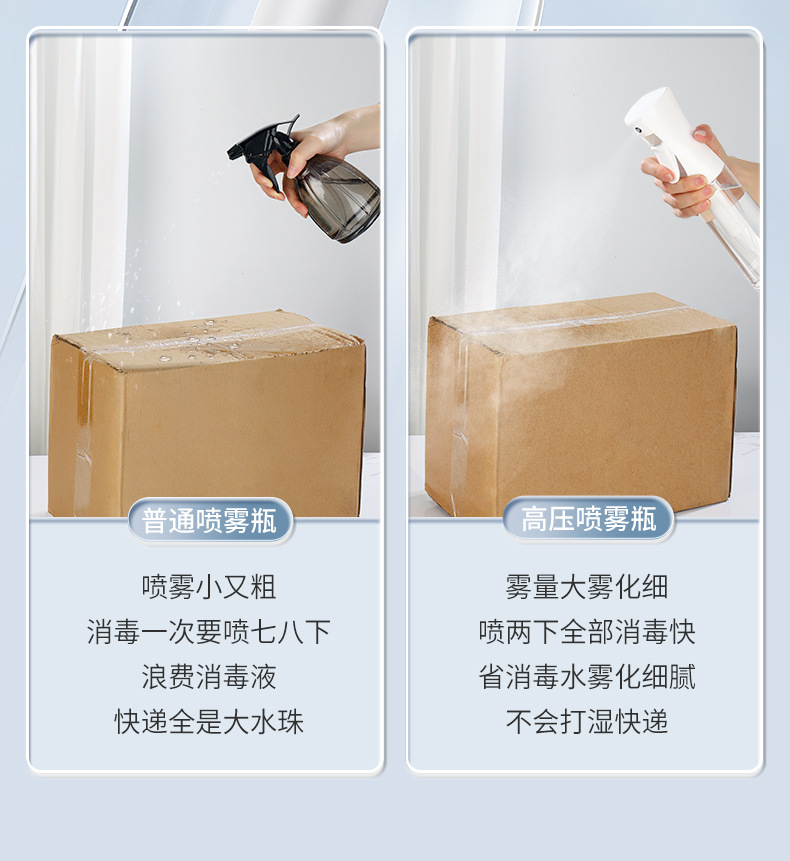 普通喷雾瓶

喷雾小又粗
消毒一次要喷七八下
浪费消毒液
快递全是大水珠

高压喷雾瓶

雾量大雾化细
喷两下全部消毒快
省消毒水雾化细腻
不会打湿快递