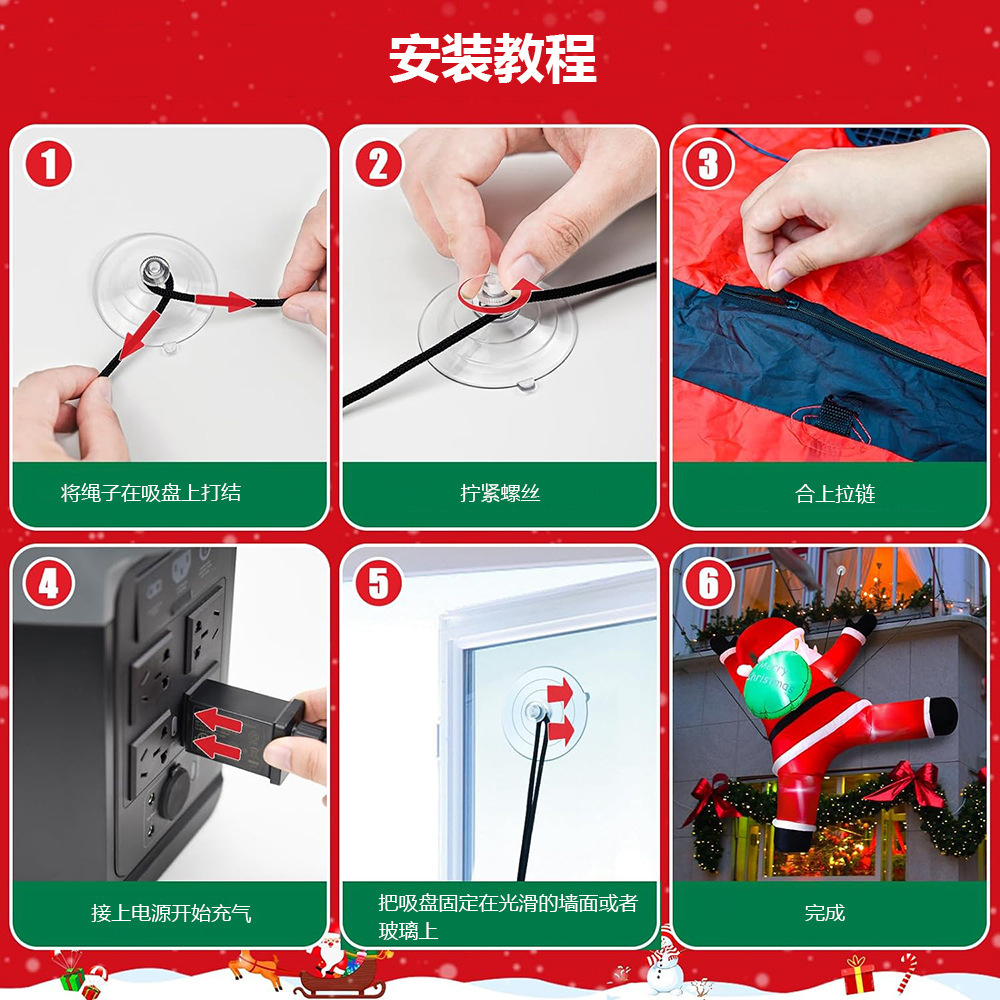 安装教程

1

将绳子在吸盘上打结

2

拧紧螺丝

3

合上拉链

4

接上电源开始充气

5

把吸盘固定在光滑的墙面或者玻璃上

6

Merry Christmas

完成