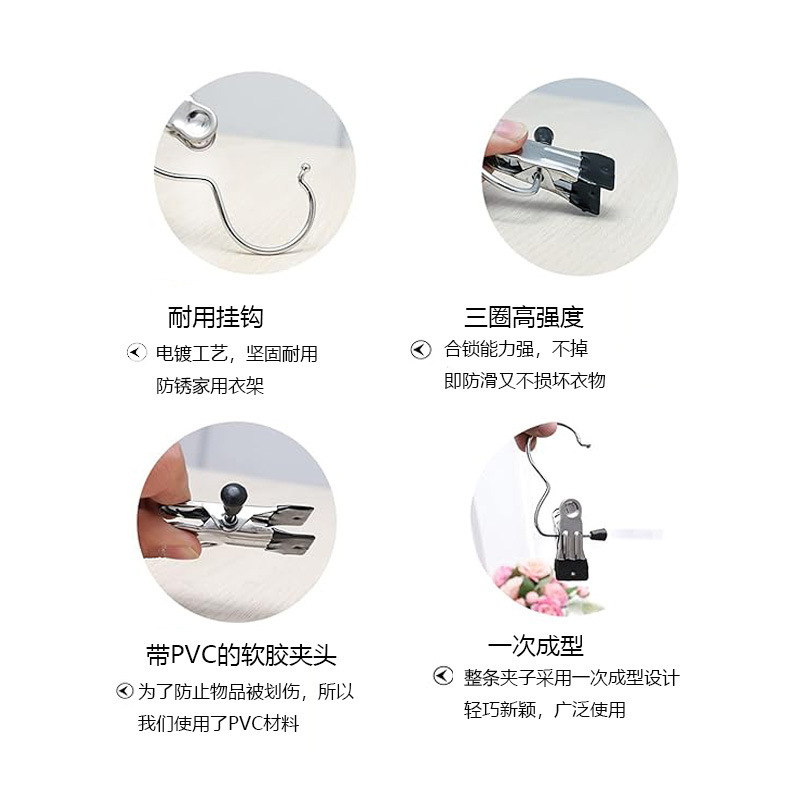 耐用挂钩

电镀工艺，坚固耐用
防锈家用衣架

三圈高强度

合锁能力强，不掉
即防滑又不损坏衣物

带PVC的软胶夹头

为了防止物品被划伤，所以
我们使用了PVC材料

一次成型

整条夹子采用一次成型设计
轻巧新颖，广泛使用