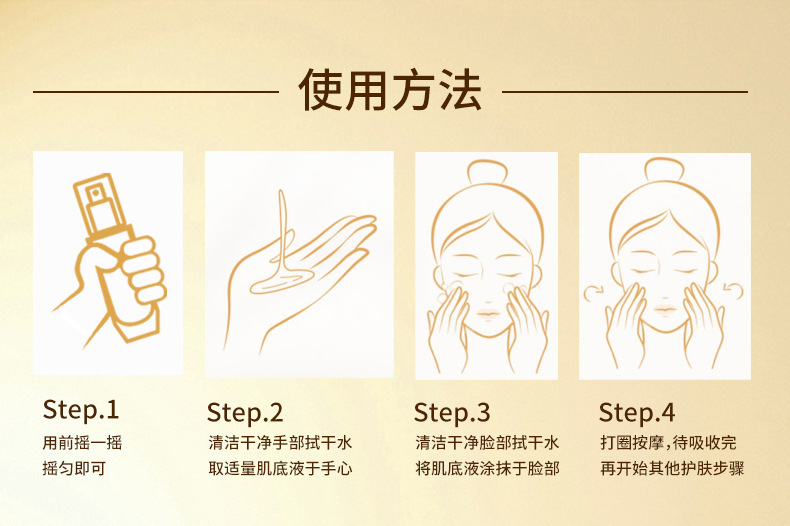 使用方法

Step.1
用前摇一摇
摇匀即可

Step.2
清洁干净手部拭干水
取适量肌底液于手心

Step.3
清洁干净脸部拭干水
将肌底液涂抹于脸部

Step.4
打圈按摩,待吸收完
再开始其他护肤步骤