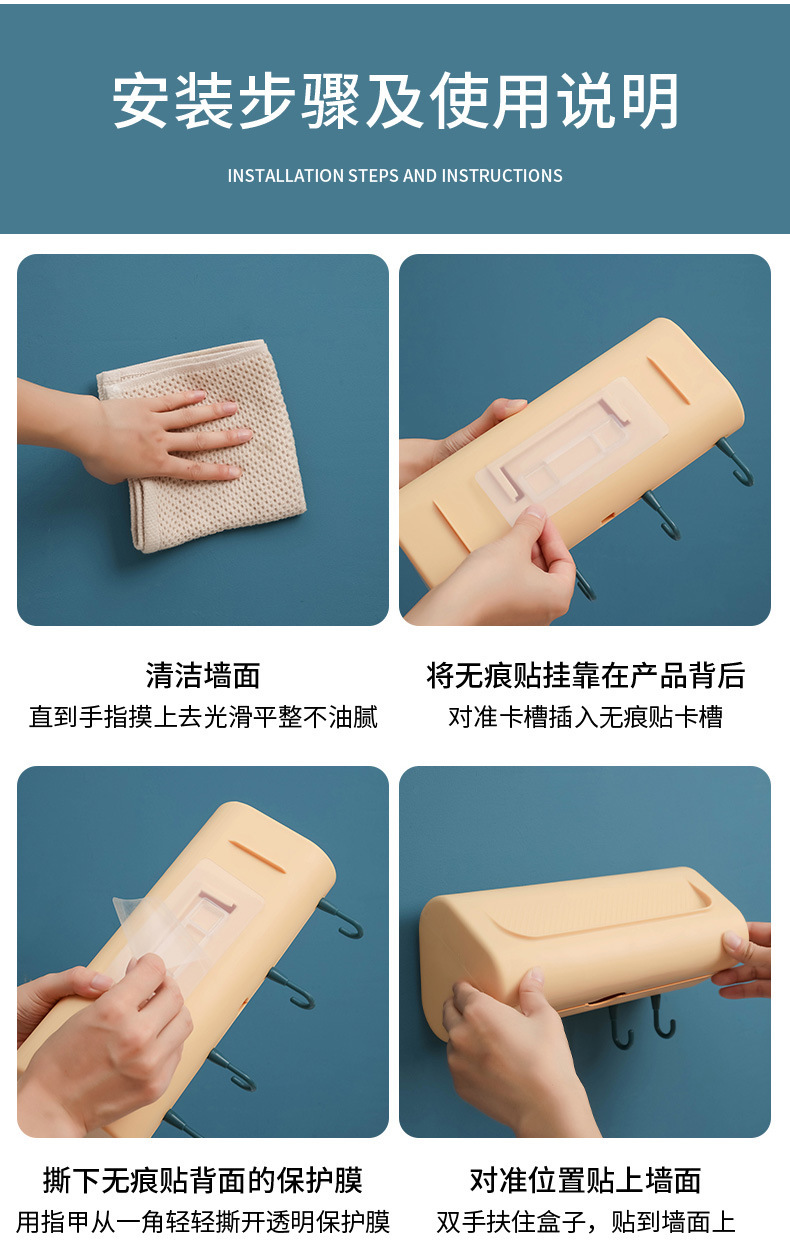 安装步骤及使用说明

INSTALLATION STEPS AND INSTRUCTIONS

清洁墙面
直到手指摸上去光滑平整不油腻

将无痕贴挂靠在产品背后
对准卡槽插入无痕贴卡槽

撕下无痕贴背面的保护膜
用指甲从一角轻轻撕开透明保护膜

对准位置贴上墙面
双手扶住盒子，贴到墙面上