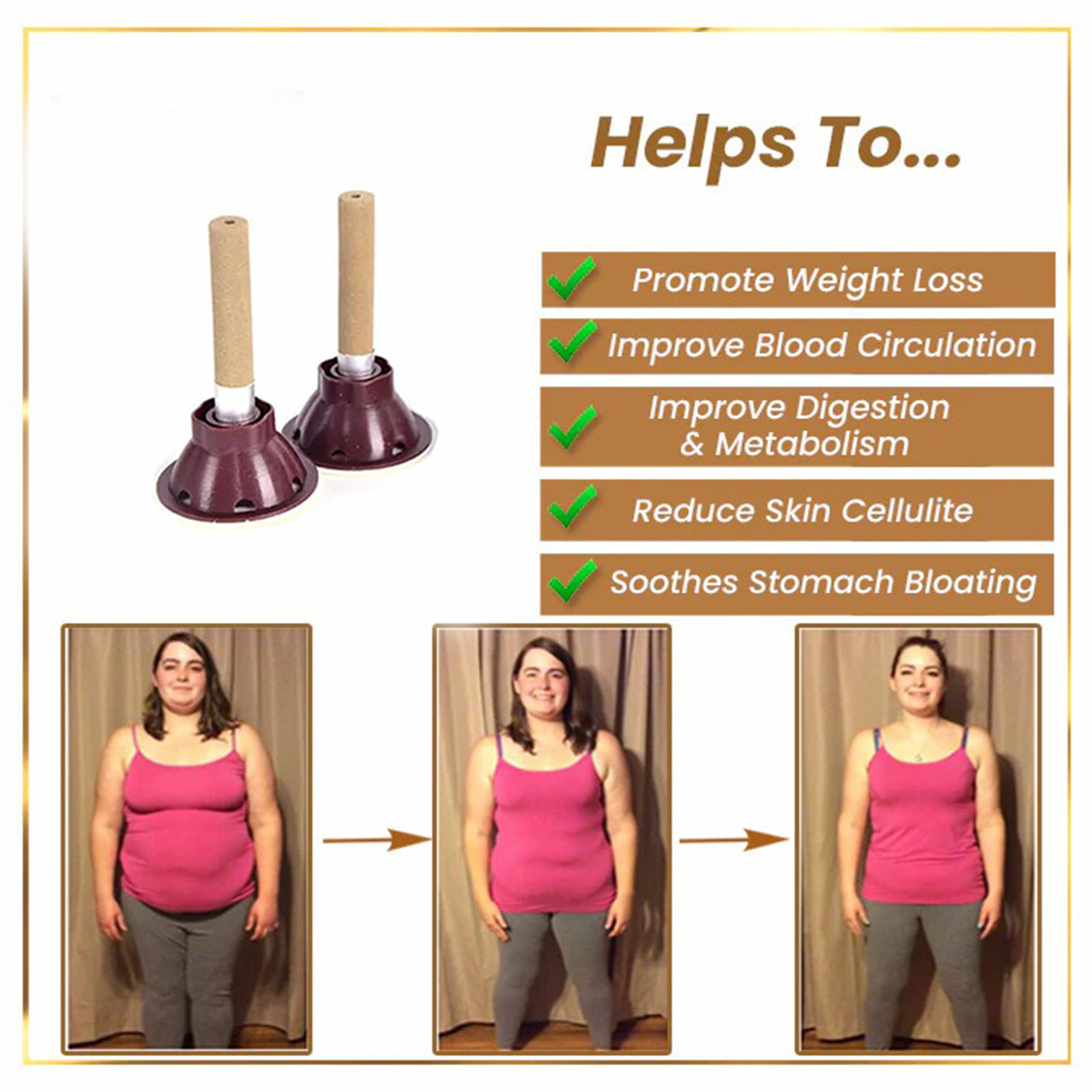 Helps To...

Promote Weight Loss

Improve Blood Circulation

Improve Digestion & Metabolism

Reduce Skin Cellulite

Soothes Stomach Bloating