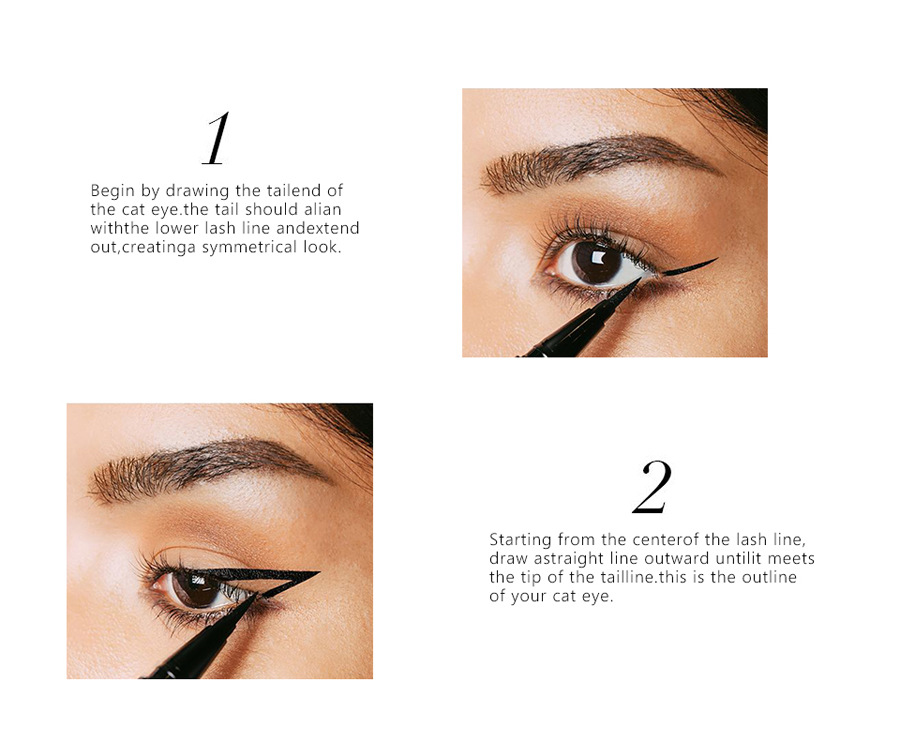 1

Begin by drawing the tailend of the cat eye.the tail should alian withthe lower lash line andextend out,creatinga symmetrical look.

2

Starting from the centerof the lash line, draw astraight line outward untilit meets the tip of the tailline.this is the outline of your cat eye.