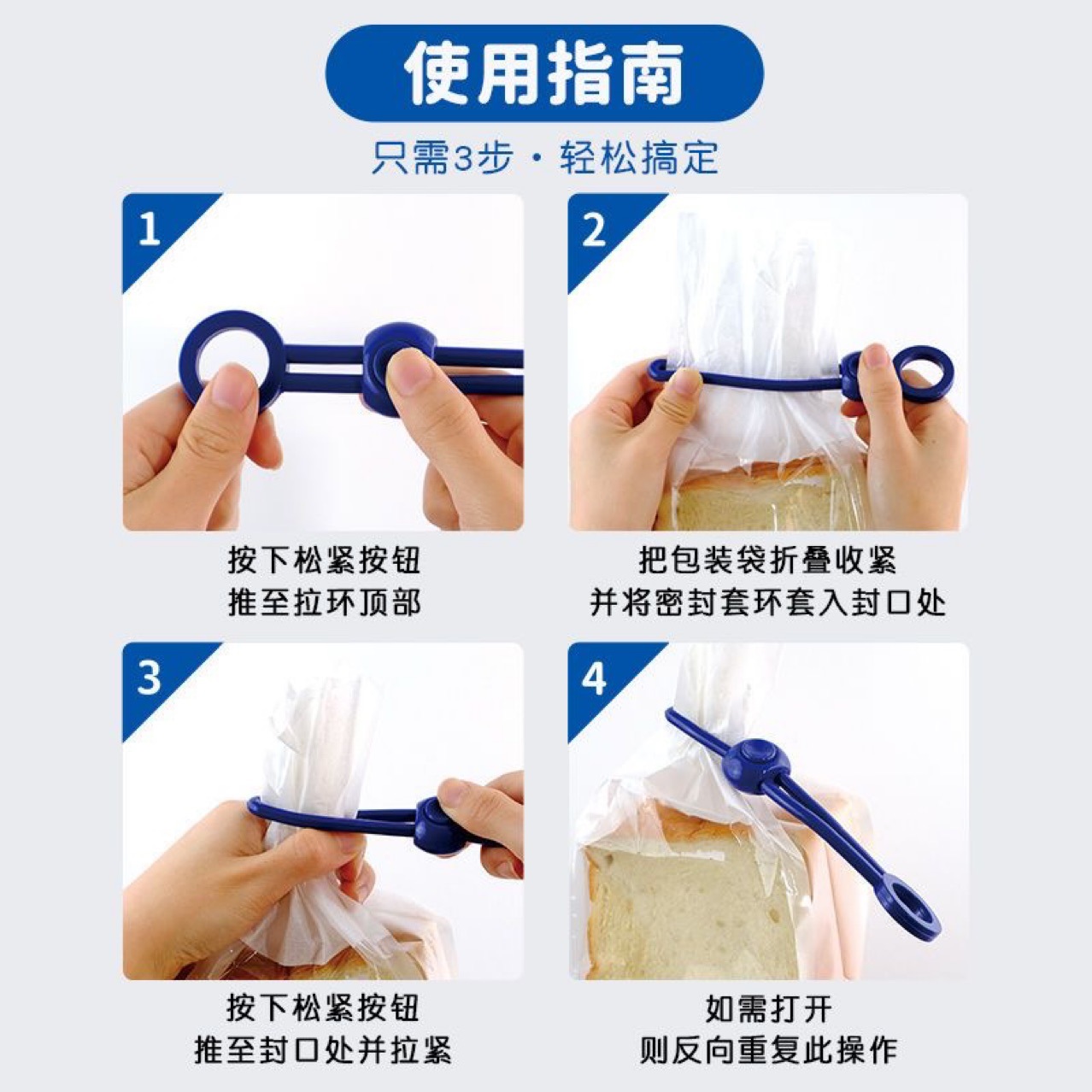 使用指南

只需3步 · 轻松搞定

1

按下松紧按钮
推至拉环顶部

2

把包装袋折叠收紧
并将密封套环套入封口处

3

按下松紧按钮
推至封口处并拉紧

4

如需打开
则反向重复此操作