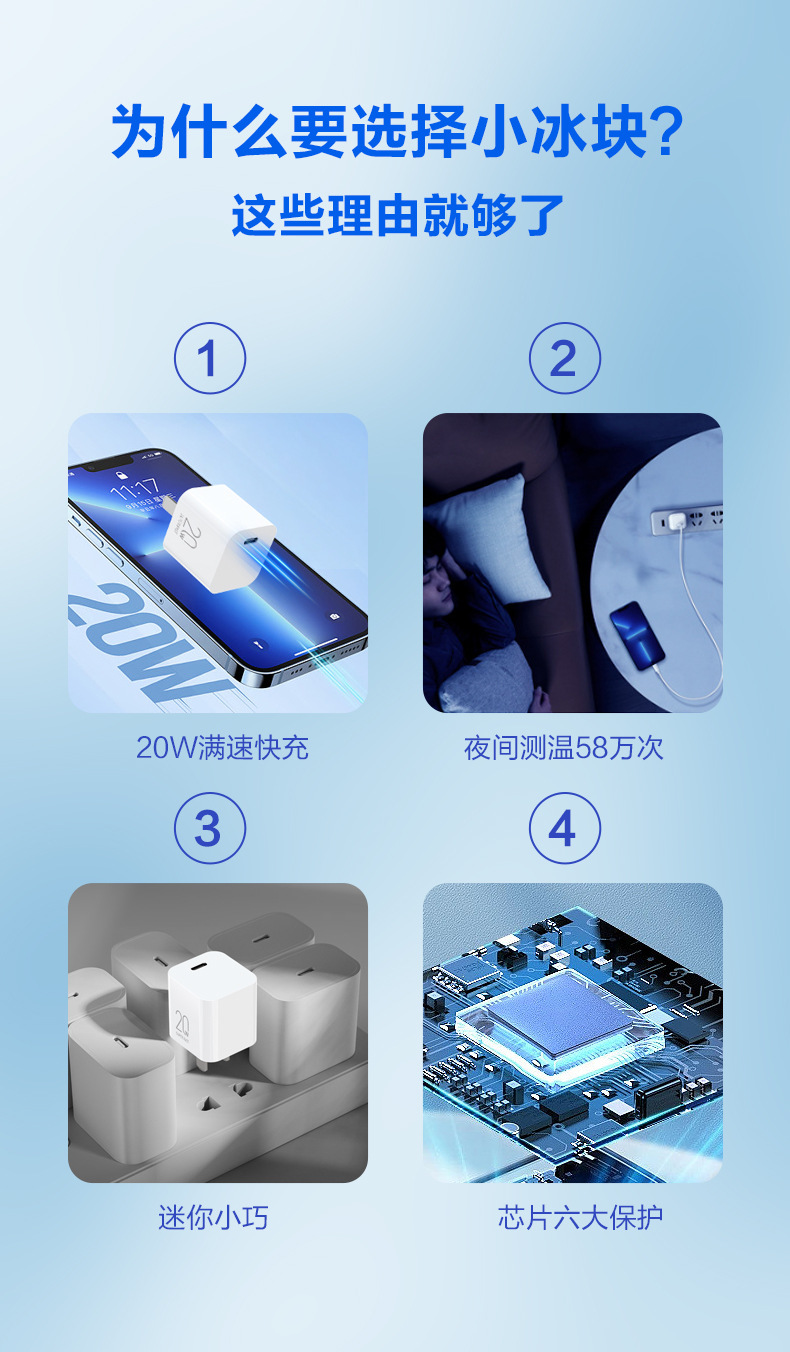 为什么要选择小冰块？

这些理由就够了

1

11:17

20

20W

20W满速快充

2

夜间测温58万次

3

20

迷你小巧

4

芯片六大保护