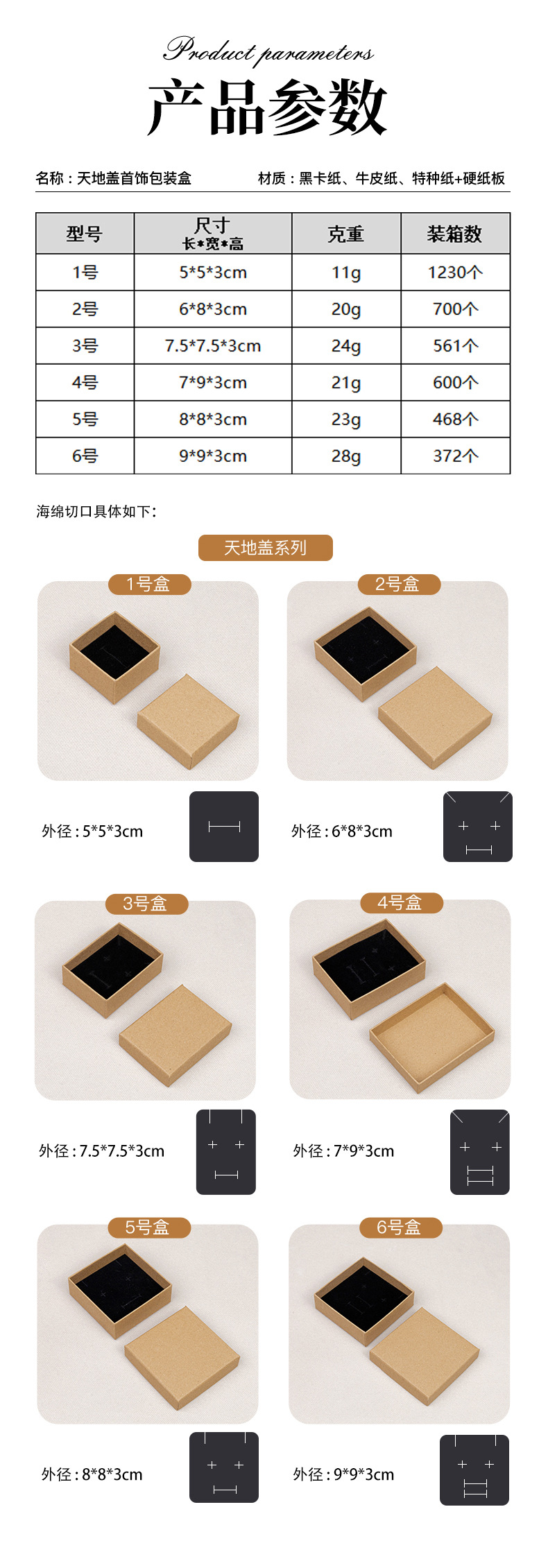 Product parameters
产品参数

名称：天地盖首饰包装盒　　材质：黑卡纸、牛皮纸、特种纸+硬纸板

| 型号 | 尺寸 长*宽*高 | 克重 | 装箱数 |
|---|---|---|---|
| 1号 | 5*5*3cm | 11g | 1230个 |
| 2号 | 6*8*3cm | 20g | 700个 |
| 3号 | 7.5*7.5*3cm | 24g | 561个 |
| 4号 | 7*9*3cm | 21g | 600个 |
| 5号 | 8*8*3cm | 23g | 468个 |
| 6号 | 9*9*3cm | 28g | 372个 |

海绵切口具体如下：

天地盖系列

1号盒
外径：5*5*3cm

2号盒
外径：6*8*3cm

3号盒
外径：7.5*7.5*3cm

4号盒
外径：7*9*3cm

5号盒
外径：8*8*3cm

6号盒
外径：9*9*3cm