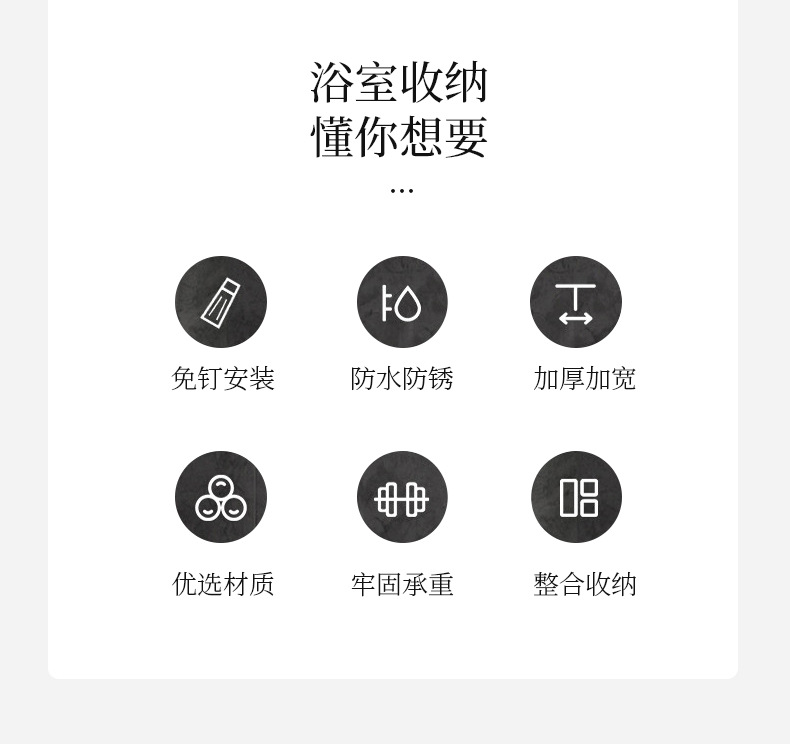 浴室收纳
懂你想要
...

免钉安装

防水防锈

加厚加宽

优选材质

牢固承重

整合收纳