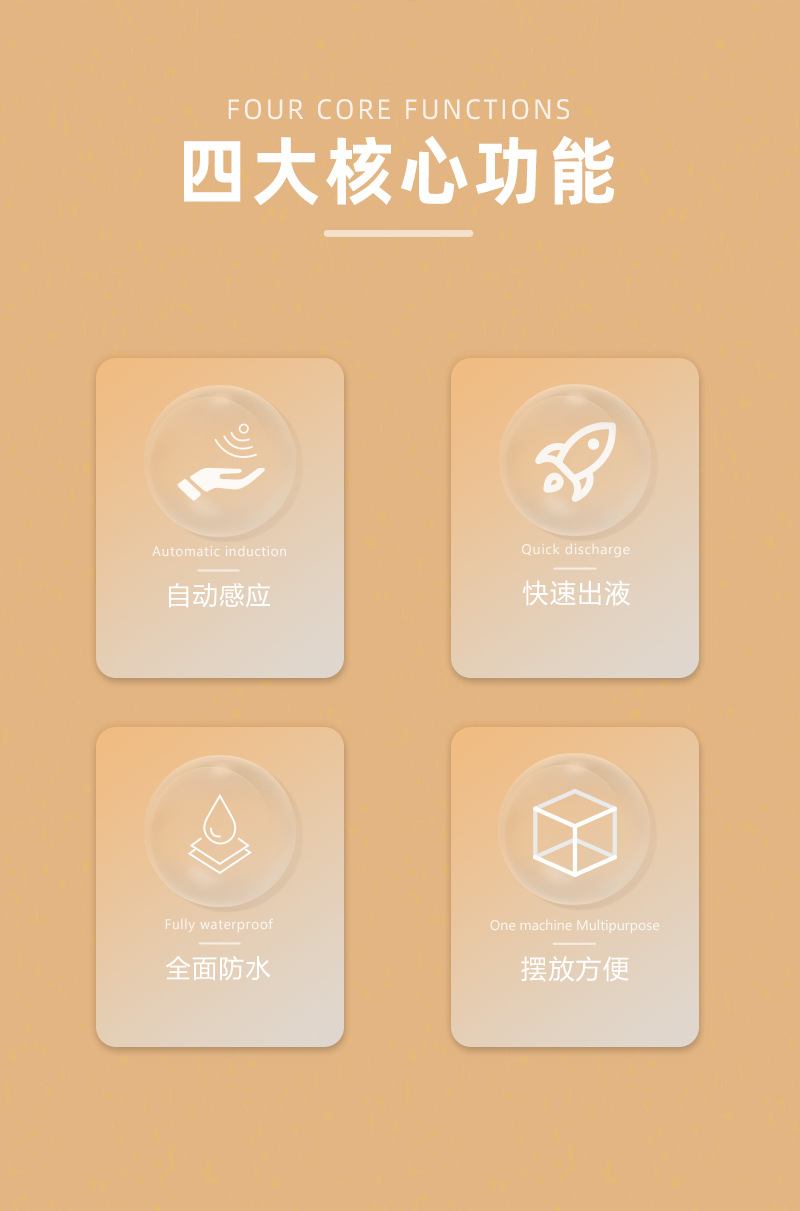 FOUR CORE FUNCTIONS
四大核心功能

Automatic induction
自动感应

Quick discharge
快速出液

Fully waterproof
全面防水

One machine Multipurpose
摆放方便